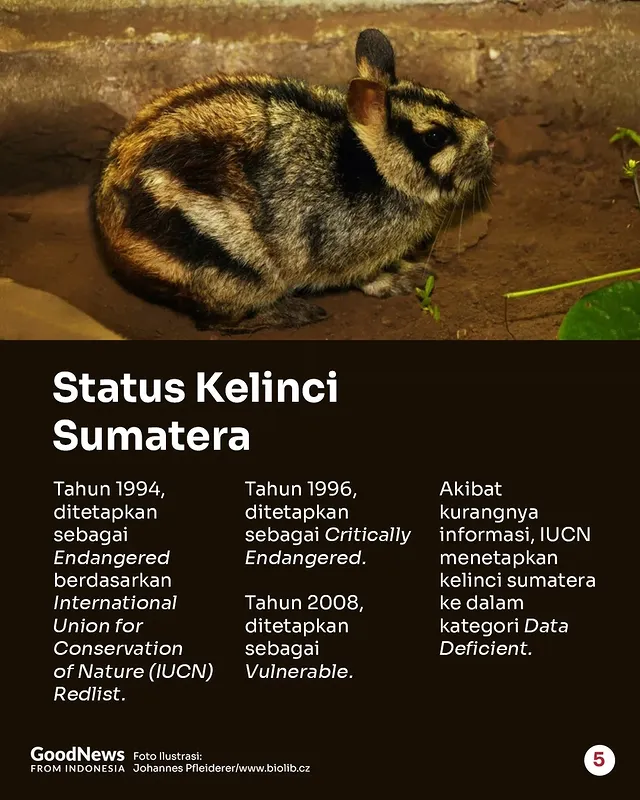 Status Kelinci Sumatera

Tahun 1994, ditetapkan sebagai Endangered berdasarkan International Union for Conservation of Nature (IUCN) Redlist.

Tahun 1996, ditetapkan sebagai Critically Endangered.

Tahun 2008, ditetapkan sebagai Vulnerable.

Akibat kurangnya informasi, IUCN menetapkan kelinci sumatera ke dalam kategori Data Deficient.

GoodNews FROM INDONESIA Foto Ilustrasi: Johannes Pfleiderer/www.biolib.cz

5