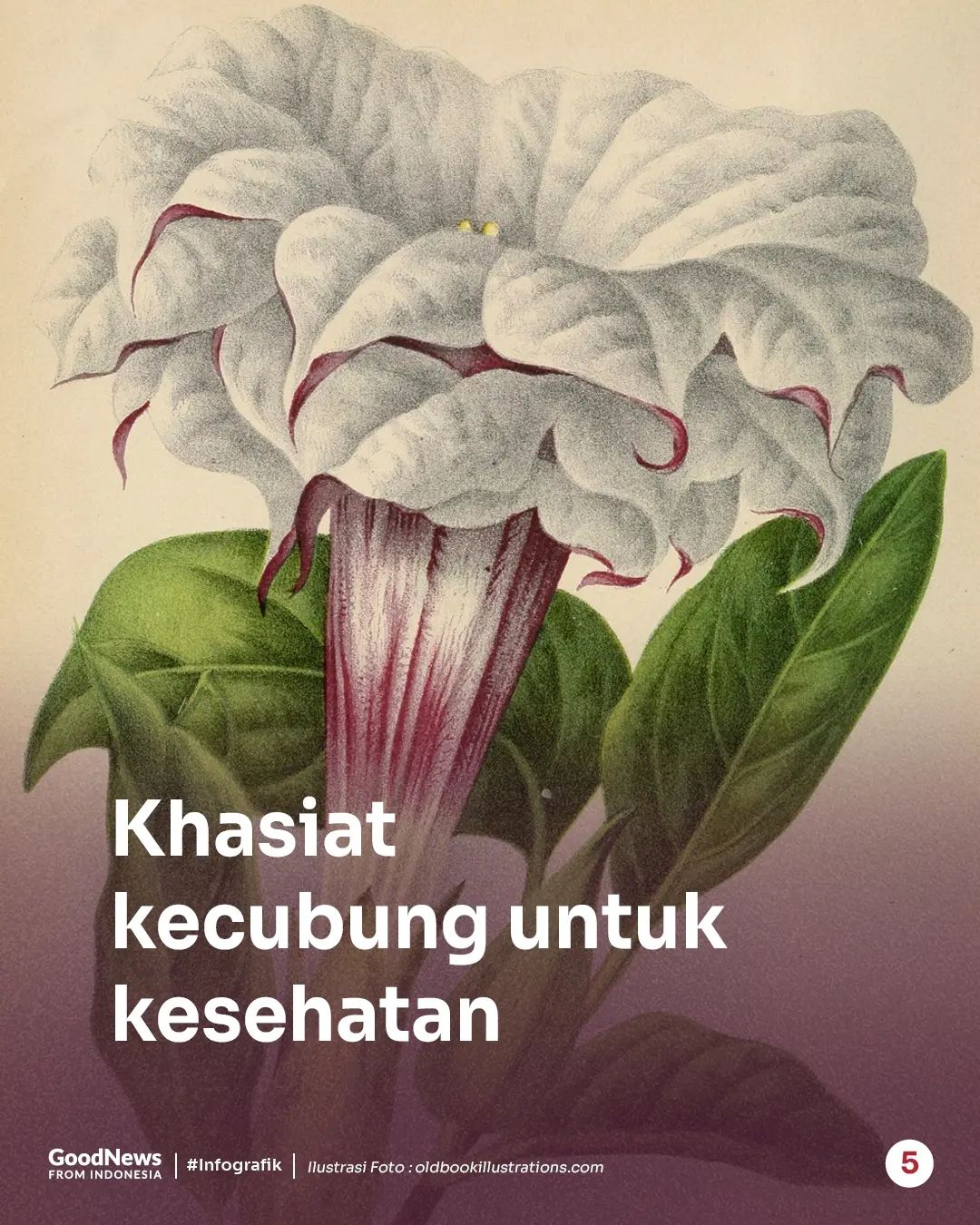 Khasiat kecubung untuk kesehatan

GoodNews FROM INDONESIA | #Infografik | Ilustrasi Foto : oldbookillustrations.com

5