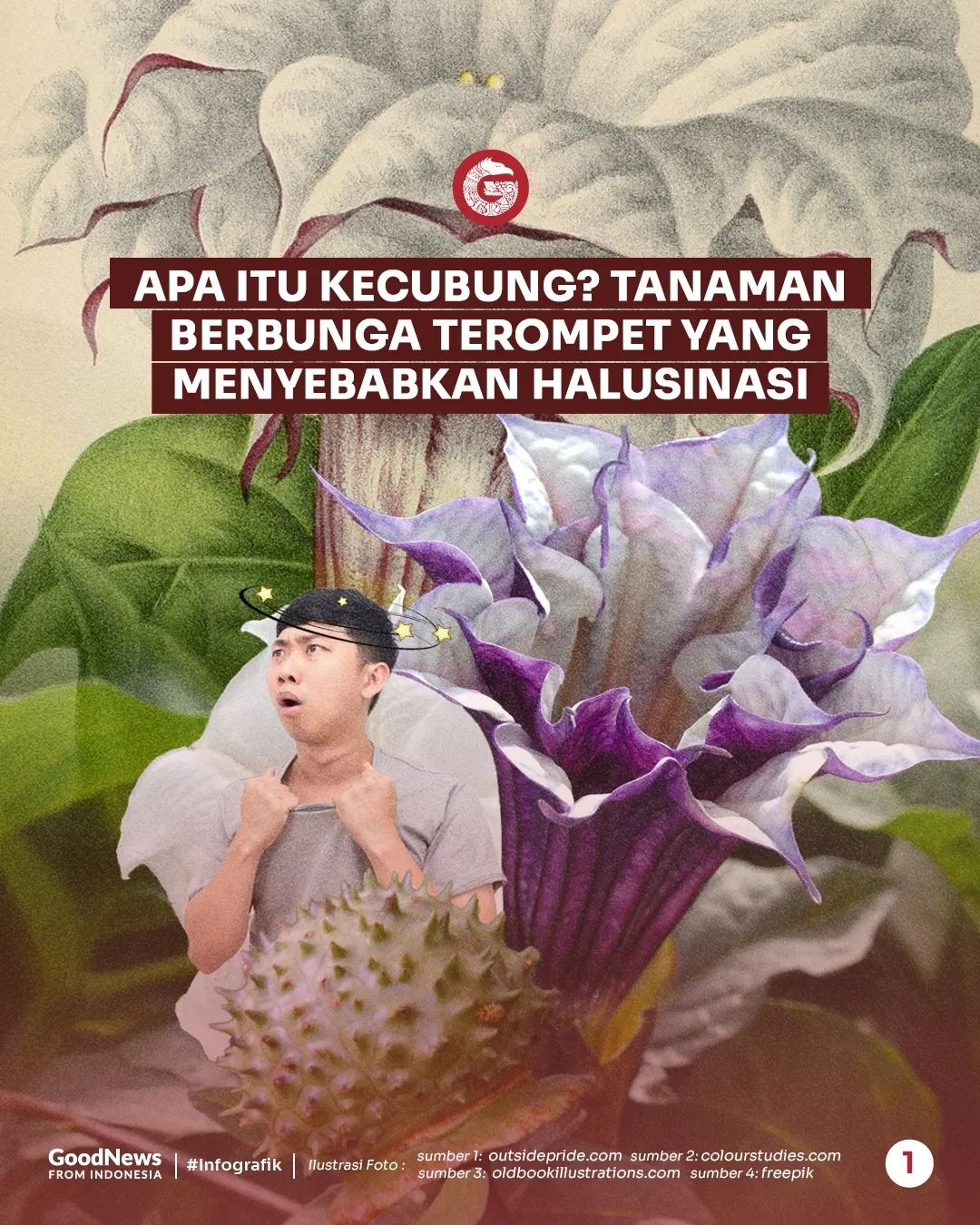 APA ITU KECUBUNG? TANAMAN BERBUNGA TEROMPET YANG MENYEBABKAN HALUSINASI

GoodNews FROM INDONESIA | #Infografik | Ilustrasi Foto : sumber 1: outsidepride.com sumber 2: colourstudies.com sumber 3: oldbookillustrations.com sumber 4: freepik

1