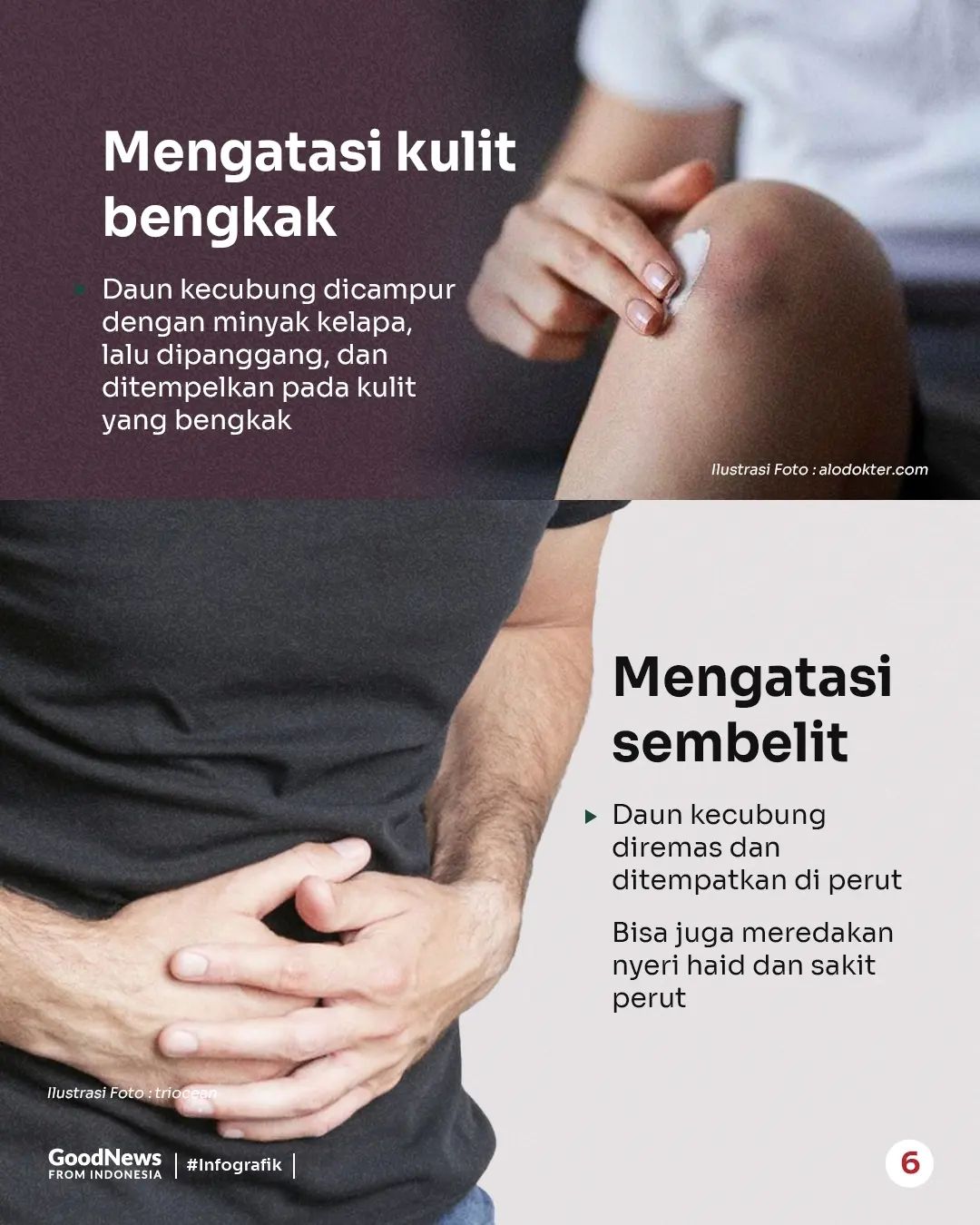 Mengatasi kulit bengkak

Daun kecubung dicampur dengan minyak kelapa, lalu dipanggang, dan ditempelkan pada kulit yang bengkak

Ilustrasi Foto : alodokter.com

Mengatasi sembelit

Daun kecubung diremas dan ditempatkan di perut

Bisa juga meredakan nyeri haid dan sakit perut

Ilustrasi Foto : triocean

GoodNews FROM INDONESIA | #Infografik |

6