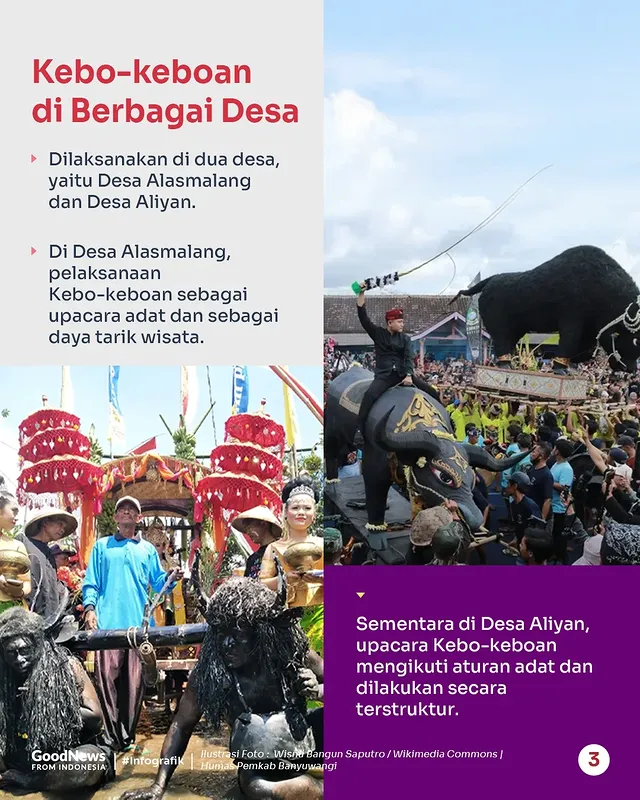 Kebo-keboan di Berbagai Desa

Dilaksanakan di dua desa, yaitu Desa Alasmalang dan Desa Aliyan.

Di Desa Alasmalang, pelaksanaan Kebo-keboan sebagai upacara adat dan sebagai daya tarik wisata.

Sementara di Desa Aliyan, upacara Kebo-keboan mengikuti aturan adat dan dilakukan secara terstruktur.

GoodNews FROM INDONESIA | #infografik | Ilustrasi Foto : Wisnu Bangun Saputro / Wikimedia Commons | Humas Pemkab Banyuwangi

3