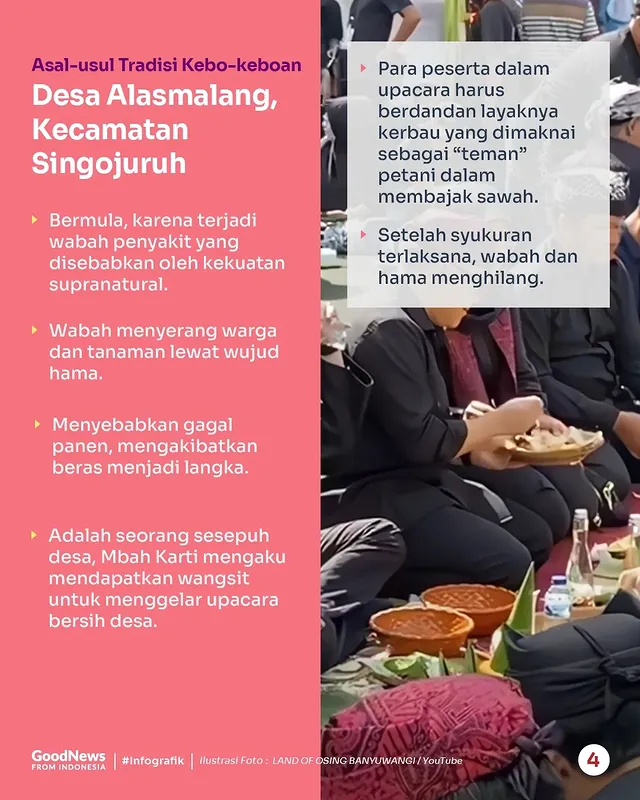 Asal-usul Tradisi Kebo-keboan

Desa Alasmalang, Kecamatan Singojuruh

Bermula, karena terjadi wabah penyakit yang disebabkan oleh kekuatan supranatural.

Wabah menyerang warga dan tanaman lewat wujud hama.

Menyebabkan gagal panen, mengakibatkan beras menjadi langka.

Adalah seorang sesepuh desa, Mbah Karti mengaku mendapatkan wangsit untuk menggelar upacara bersih desa.

Para peserta dalam upacara harus berdandan layaknya kerbau yang dimaknai sebagai "teman" petani dalam membajak sawah.

Setelah syukuran terlaksana, wabah dan hama menghilang.

GoodNews FROM INDONESIA | #Infografik | Ilustrasi Foto : LAND OF OSING BANYUWANGI / YouTube

4