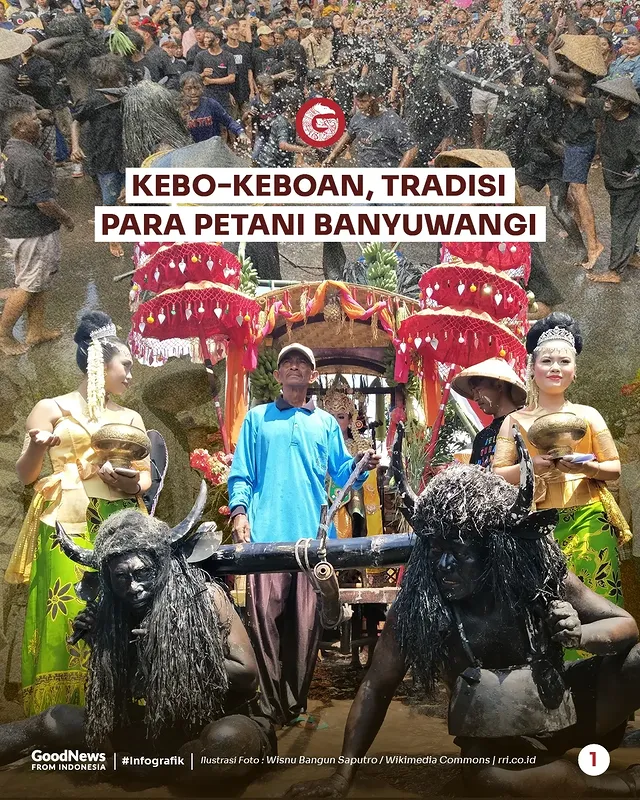 KEBO-KEBOAN, TRADISI PARA PETANI BANYUWANGI

GoodNews FROM INDONESIA | #Infografik | Ilustrasi Foto : Wisnu Bangun Saputro / Wikimedia Commons | rri.co.id

1