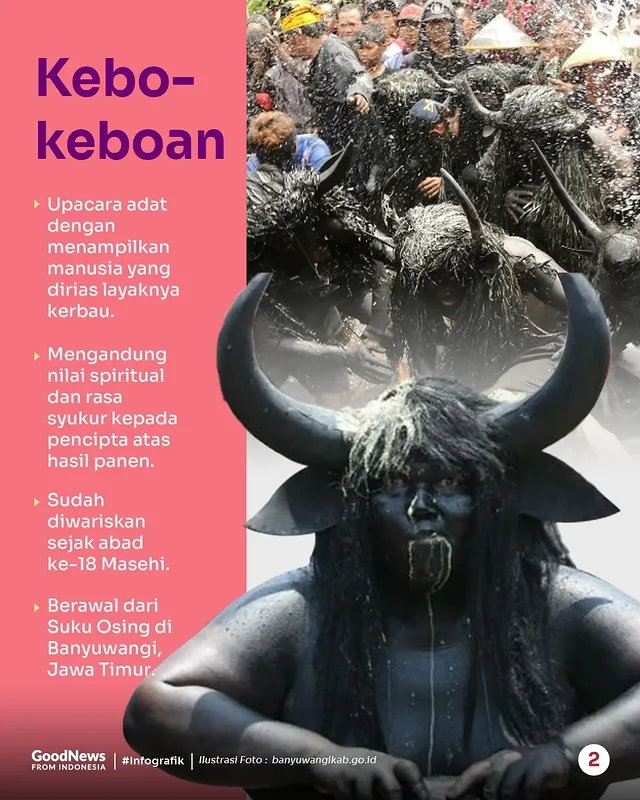 Kebo-keboan

Upacara adat dengan menampilkan manusia yang dirias layaknya kerbau.

Mengandung nilai spiritual dan rasa syukur kepada pencipta atas hasil panen.

Sudah diwariskan sejak abad ke-18 Masehi.

Berawal dari Suku Osing di Banyuwangi, Jawa Timur.

GoodNews FROM INDONESIA | #Infografik | Ilustrasi Foto : banyuwangikab.go.id

2