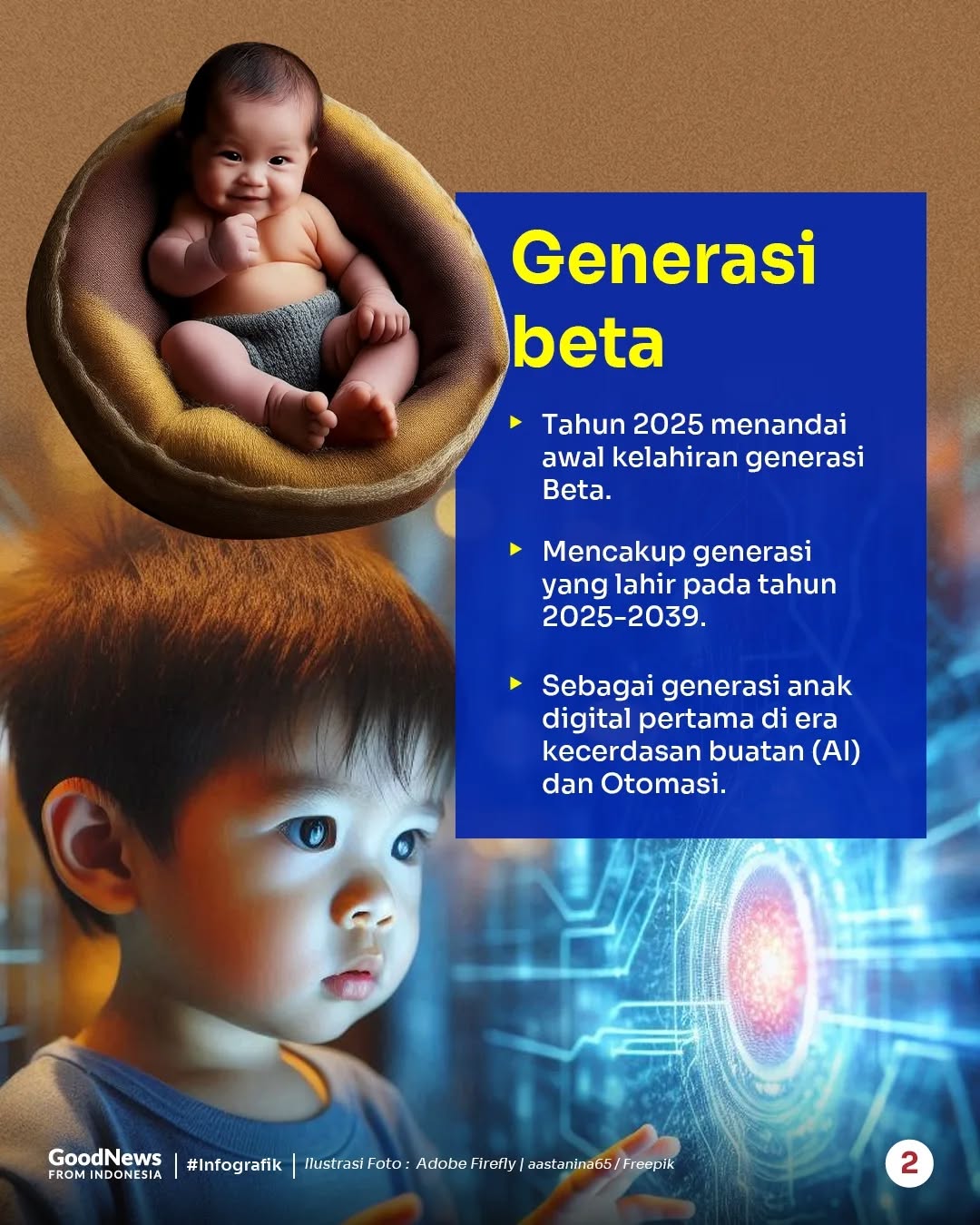 Generasi beta

▸ Tahun 2025 menandai awal kelahiran generasi Beta.

▸ Mencakup generasi yang lahir pada tahun 2025-2039.

▸ Sebagai generasi anak digital pertama di era kecerdasan buatan (AI) dan Otomasi.

GoodNews FROM INDONESIA | #Infografik | Ilustrasi Foto : Adobe Firefly | aastanina65 / Freepik

2