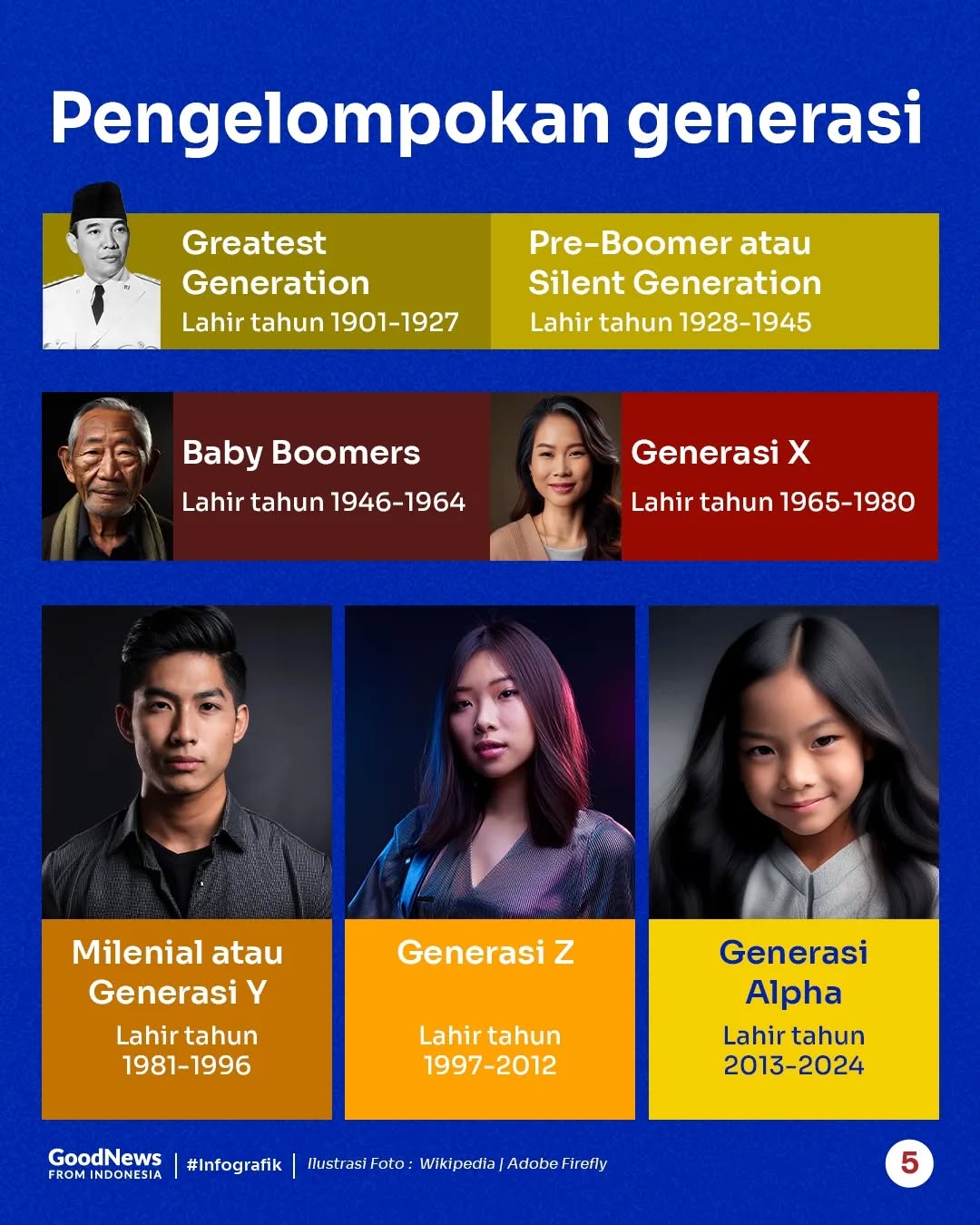 Pengelompokan generasi

Greatest Generation
Lahir tahun 1901-1927

Pre-Boomer atau Silent Generation
Lahir tahun 1928-1945

Baby Boomers
Lahir tahun 1946-1964

Generasi X
Lahir tahun 1965-1980

Milenial atau Generasi Y
Lahir tahun 1981-1996

Generasi Z
Lahir tahun 1997-2012

Generasi Alpha
Lahir tahun 2013-2024

GoodNews FROM INDONESIA | #Infografik | Ilustrasi Foto : Wikipedia | Adobe Firefly

5