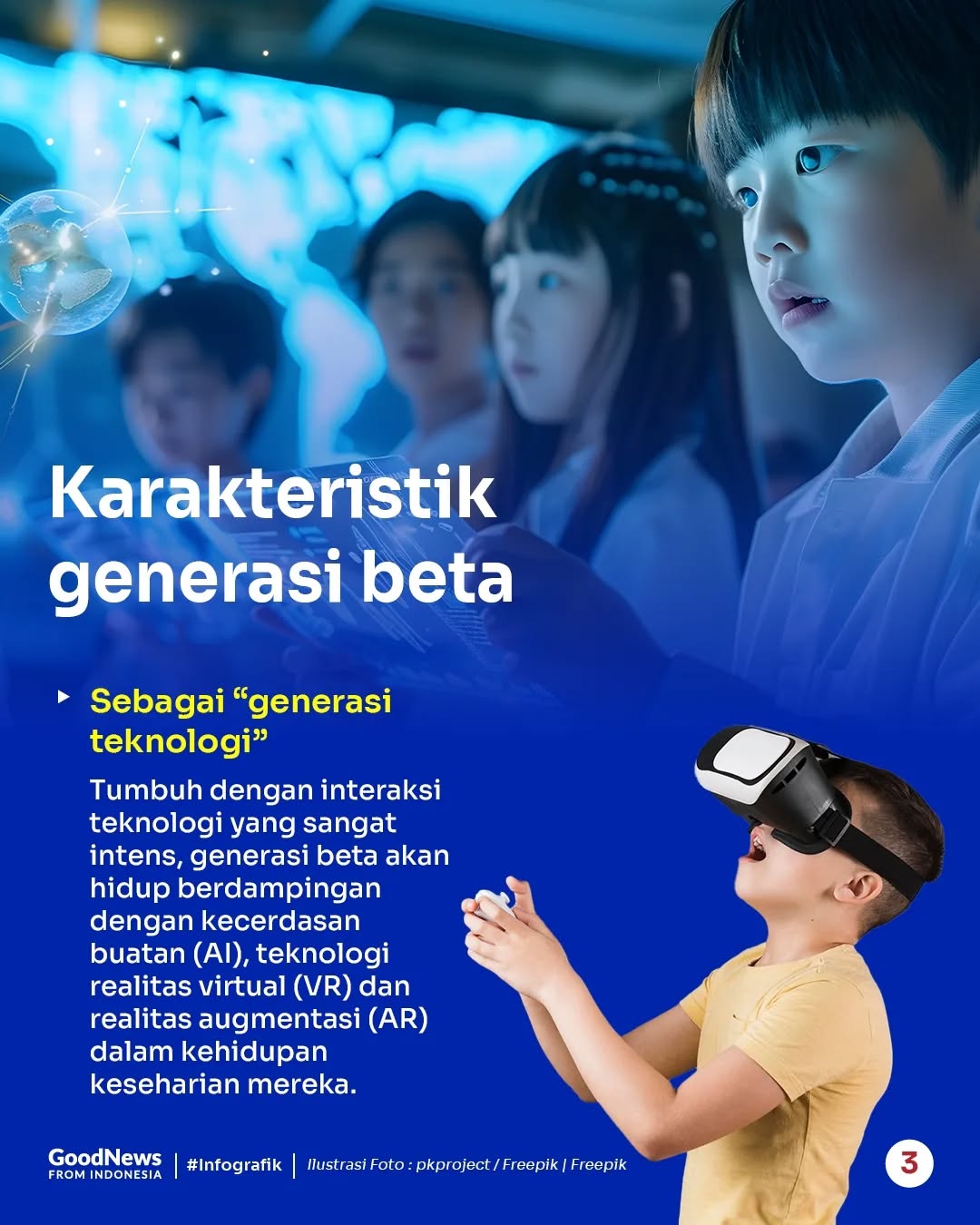 Karakteristik generasi beta

Sebagai “generasi teknologi”

Tumbuh dengan interaksi teknologi yang sangat intens, generasi beta akan hidup berdampingan dengan kecerdasan buatan (AI), teknologi realitas virtual (VR) dan realitas augmentasi (AR) dalam kehidupan keseharian mereka.

GoodNews FROM INDONESIA | #Infografik | Ilustrasi Foto : pkproject / Freepik | Freepik

3