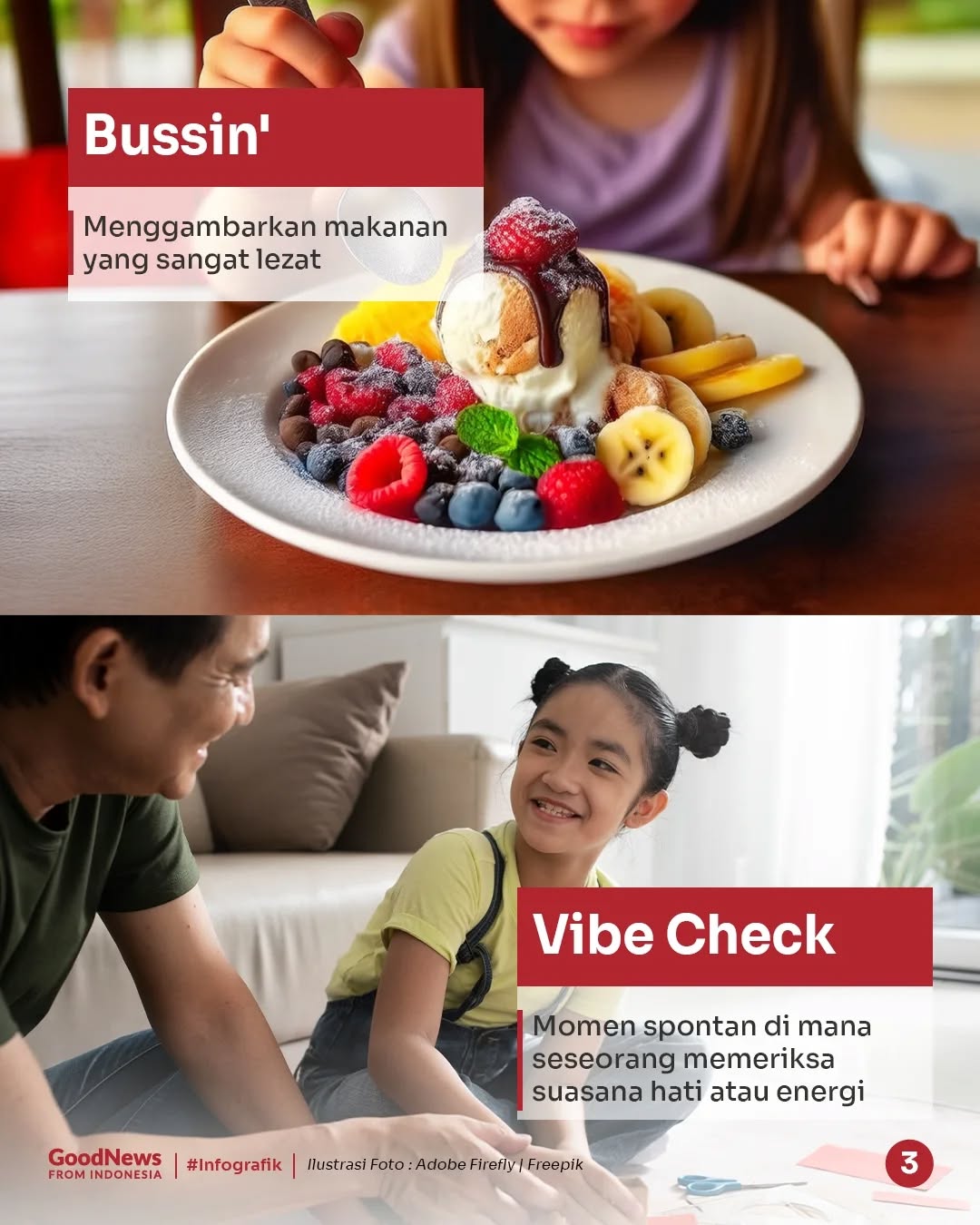 Bussin'

Menggambarkan makanan yang sangat lezat

Vibe Check

Momen spontan di mana seseorang memeriksa suasana hati atau energi

GoodNews FROM INDONESIA | #Infografik | Ilustrasi Foto : Adobe Firefly | Freepik

3