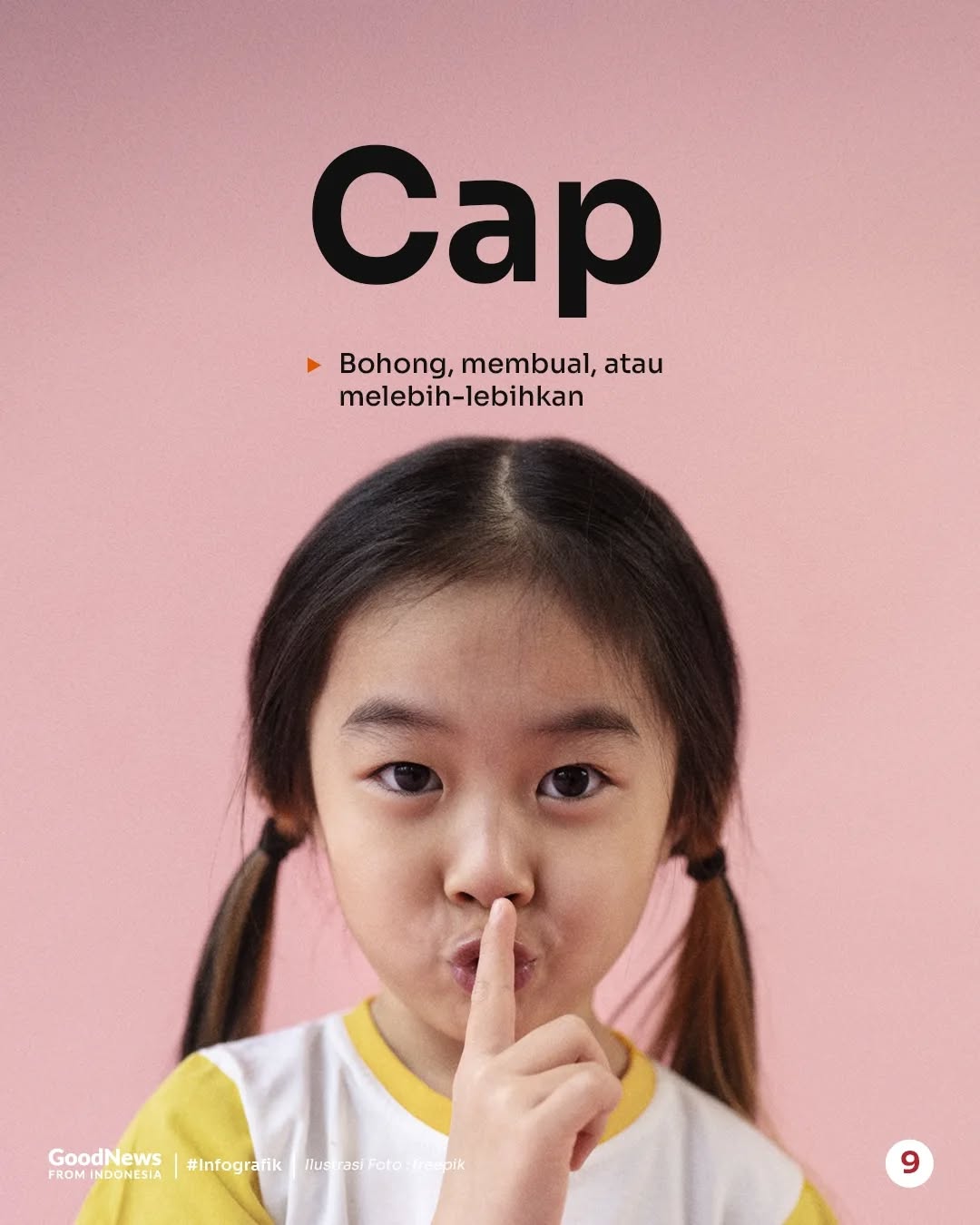 Cap

Bohong, membual, atau melebih-lebihkan

GoodNews FROM INDONESIA | #Infografik | Ilustrasi Foto : freepik

9