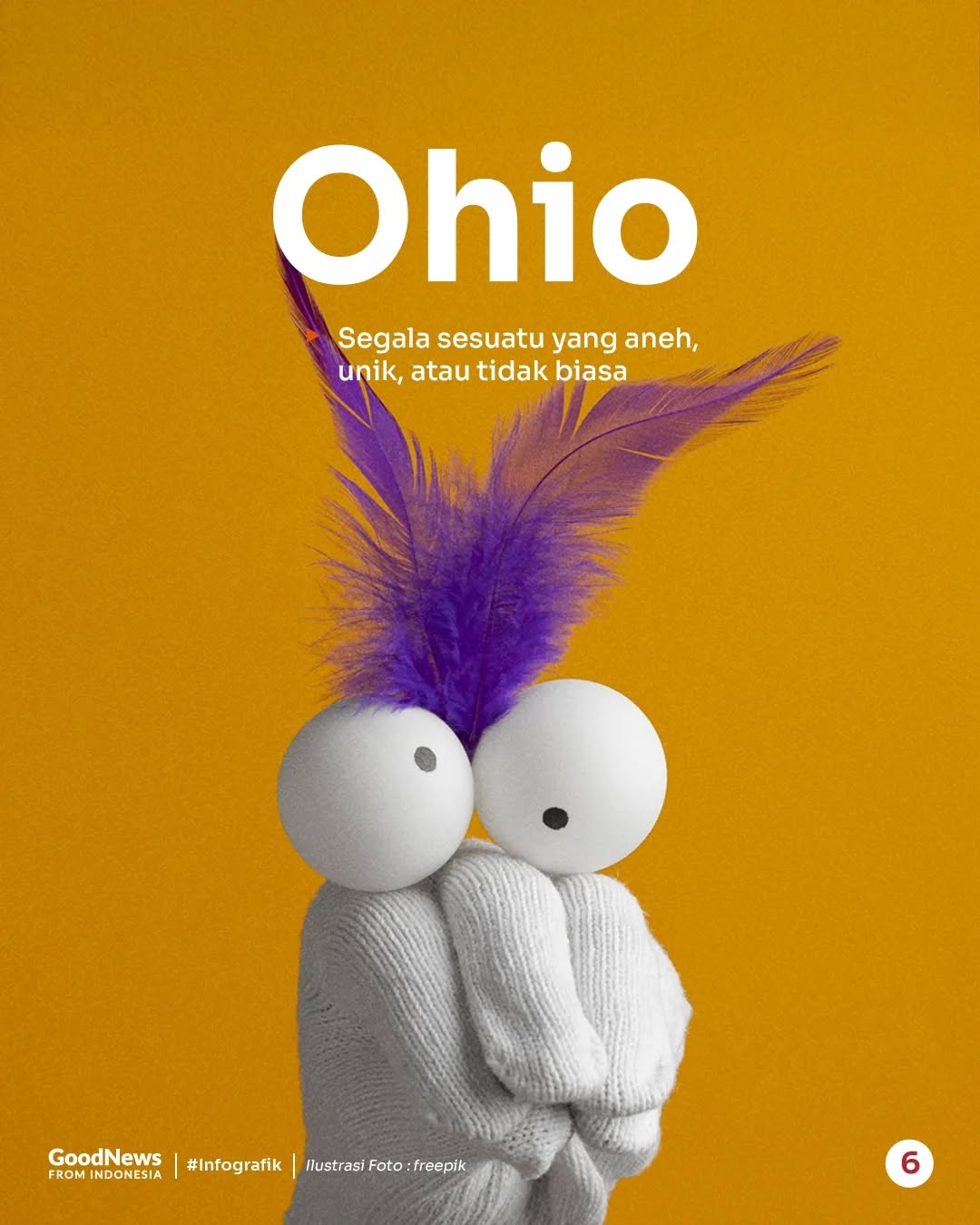 Ohio

Segala sesuatu yang aneh, unik, atau tidak biasa

GoodNews FROM INDONESIA | #Infografik | Ilustrasi Foto : freepik

6