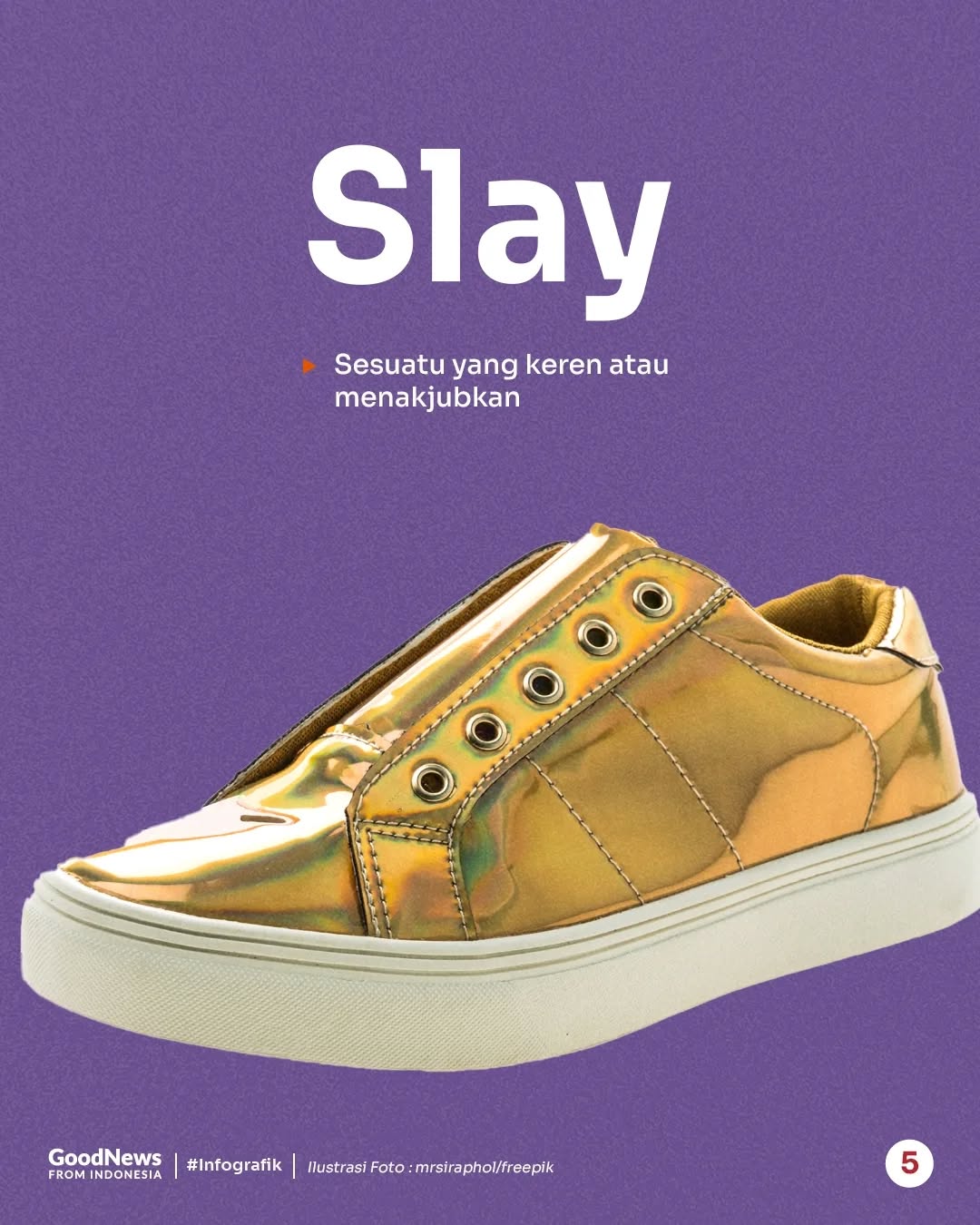 Slay

Sesuatu yang keren atau menakjubkan

GoodNews FROM INDONESIA | #Infografik | Ilustrasi Foto : mrsiraphol/freepik

5