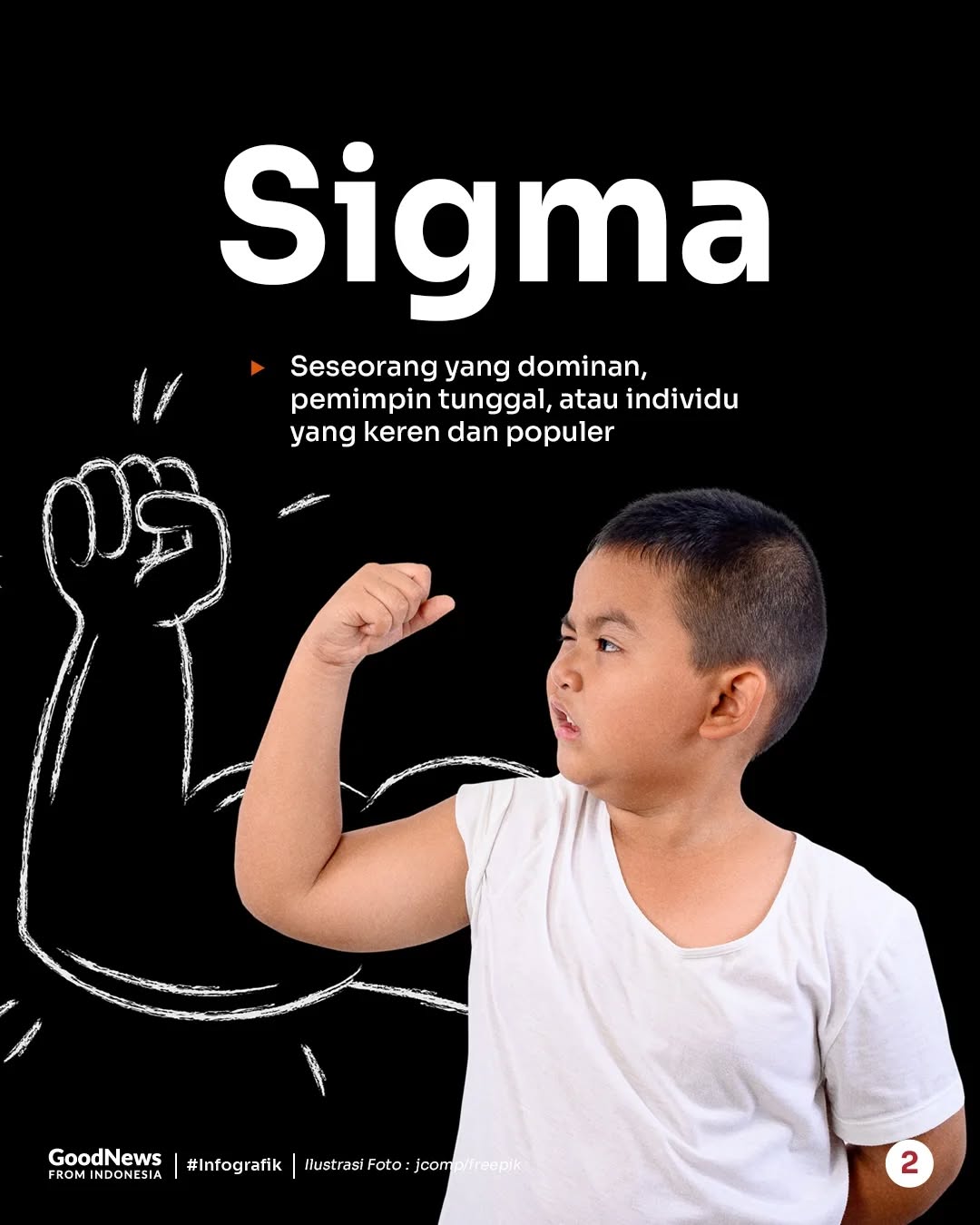 Sigma

Seseorang yang dominan, pemimpin tunggal, atau individu yang keren dan populer

GoodNews FROM INDONESIA | #Infografik | Ilustrasi Foto : jcomp/freepik

2