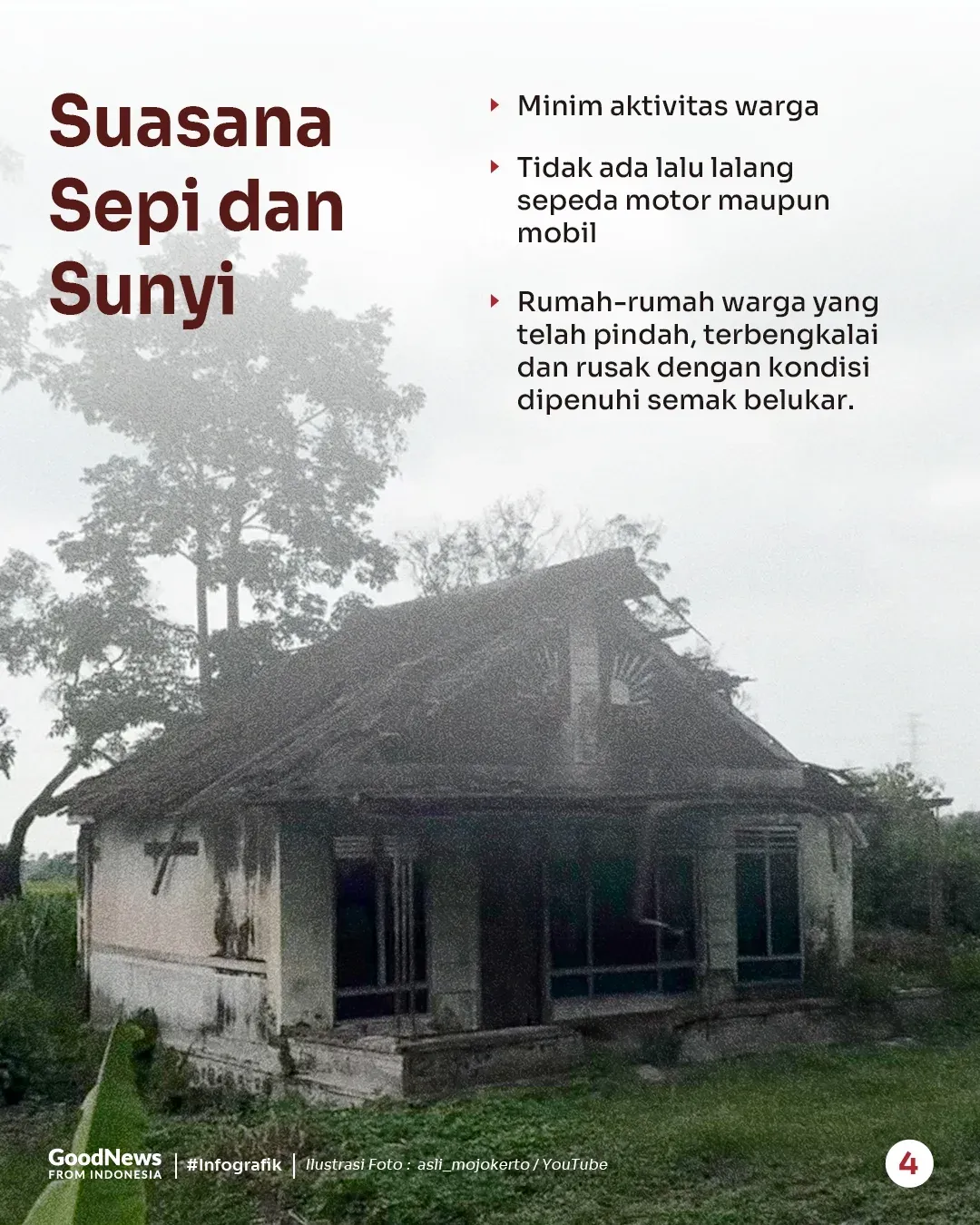 Suasana Sepi dan Sunyi

Minim aktivitas warga

Tidak ada lalu lalang sepeda motor maupun mobil

Rumah-rumah warga yang telah pindah, terbengkalai dan rusak dengan kondisi dipenuhi semak belukar.

GoodNews FROM INDONESIA | #Infografik | Ilustrasi Foto : asli_mojokerto / YouTube

4