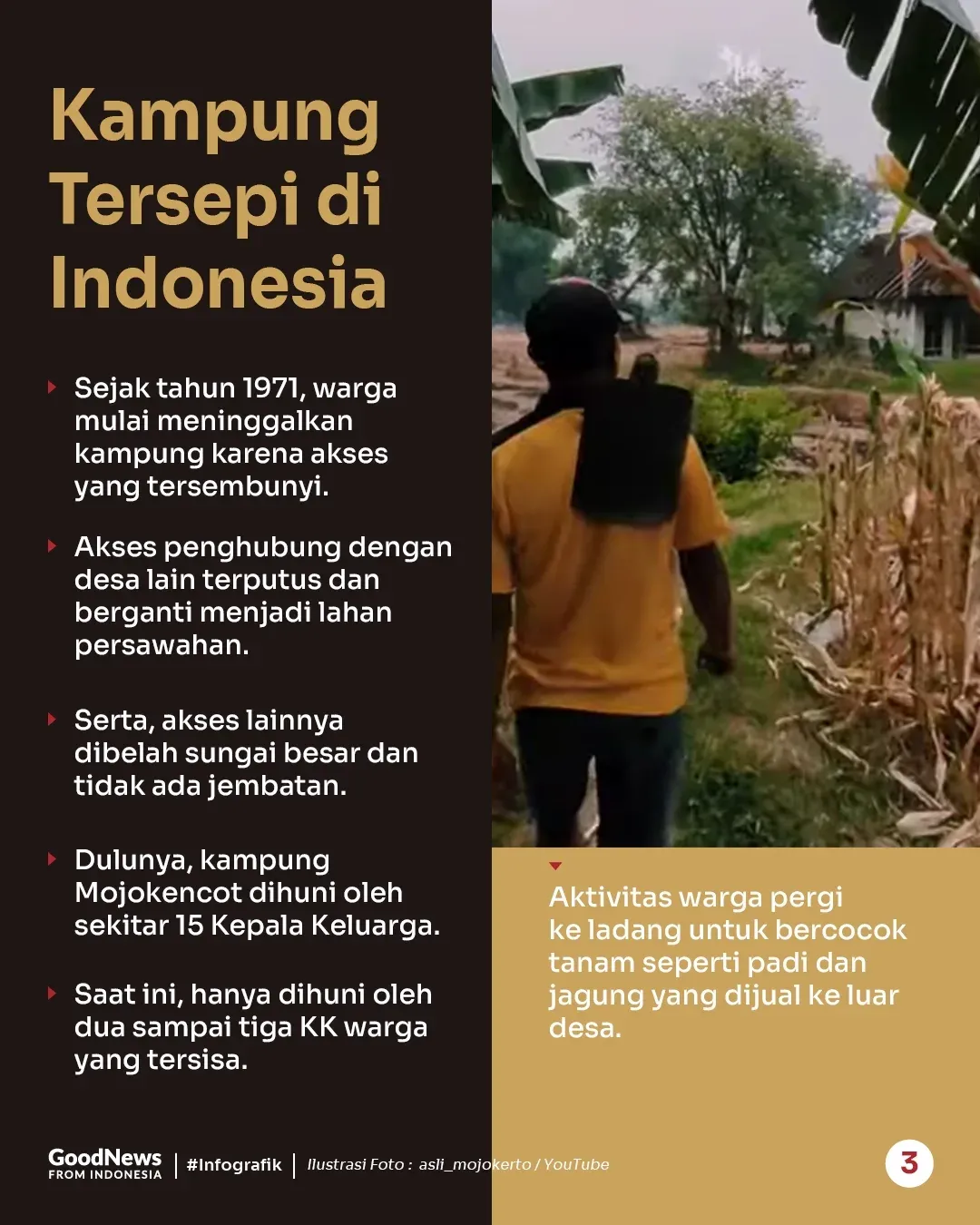 Kampung Tersepi di Indonesia

Sejak tahun 1971, warga mulai meninggalkan kampung karena akses yang tersembunyi.

Akses penghubung dengan desa lain terputus dan berganti menjadi lahan persawahan.

Serta, akses lainnya dibelah sungai besar dan tidak ada jembatan.

Dulunya, kampung Mojokencot dihuni oleh sekitar 15 Kepala Keluarga.

Saat ini, hanya dihuni oleh dua sampai tiga KK warga yang tersisa.

Aktivitas warga pergi ke ladang untuk bercocok tanam seperti padi dan jagung yang dijual ke luar desa.

GoodNews FROM INDONESIA | #Infografik | Ilustrasi Foto : asli_mojokerto / YouTube

3