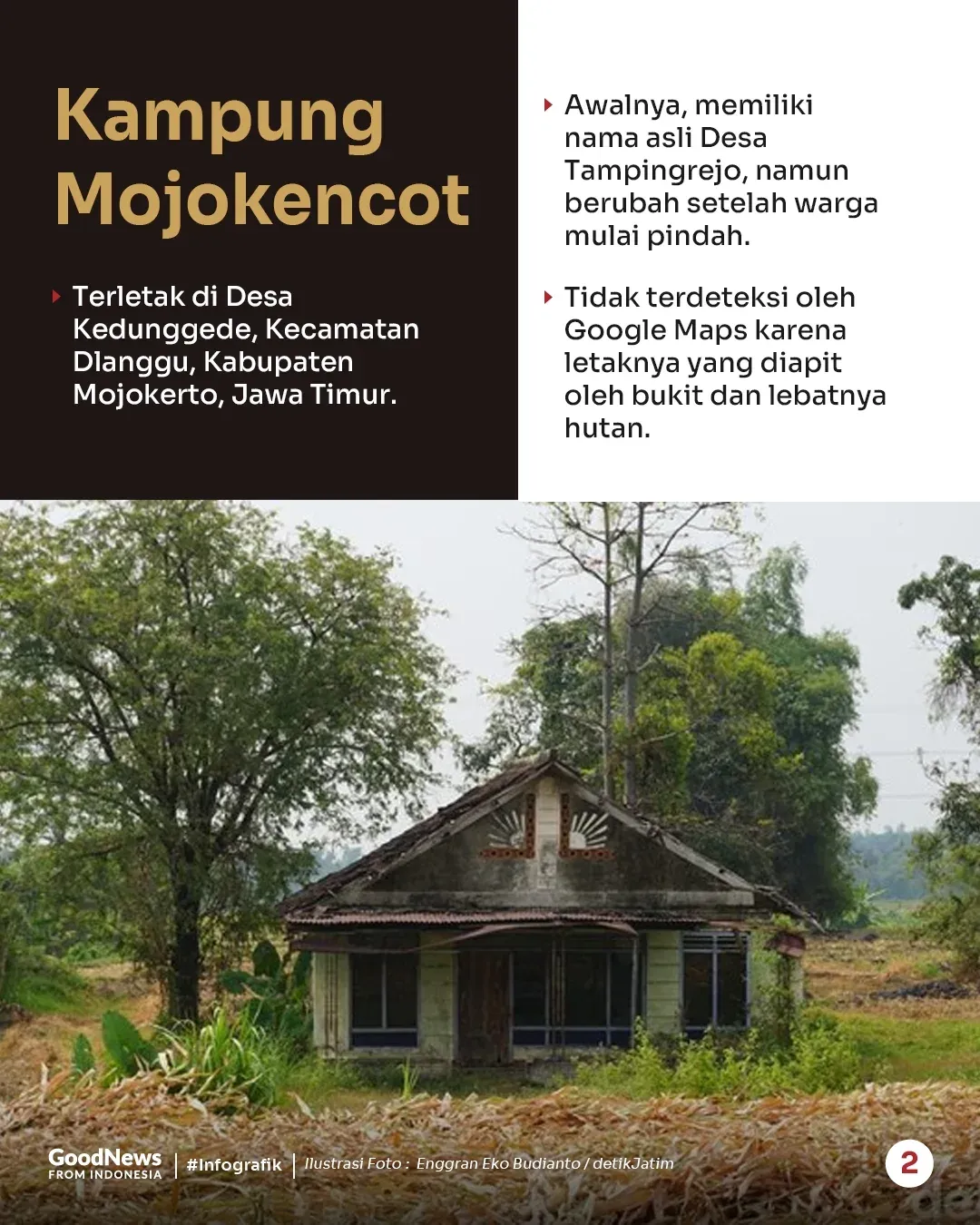 Kampung Mojokencot

Terletak di Desa Kedunggede, Kecamatan Dlanggu, Kabupaten Mojokerto, Jawa Timur.

Awalnya, memiliki nama asli Desa Tampingrejo, namun berubah setelah warga mulai pindah.

Tidak terdeteksi oleh Google Maps karena letaknya yang diapit oleh bukit dan lebatnya hutan.

GoodNews FROM INDONESIA | #Infografik | Ilustrasi Foto : Enggran Eko Budianto / detikJatim

2