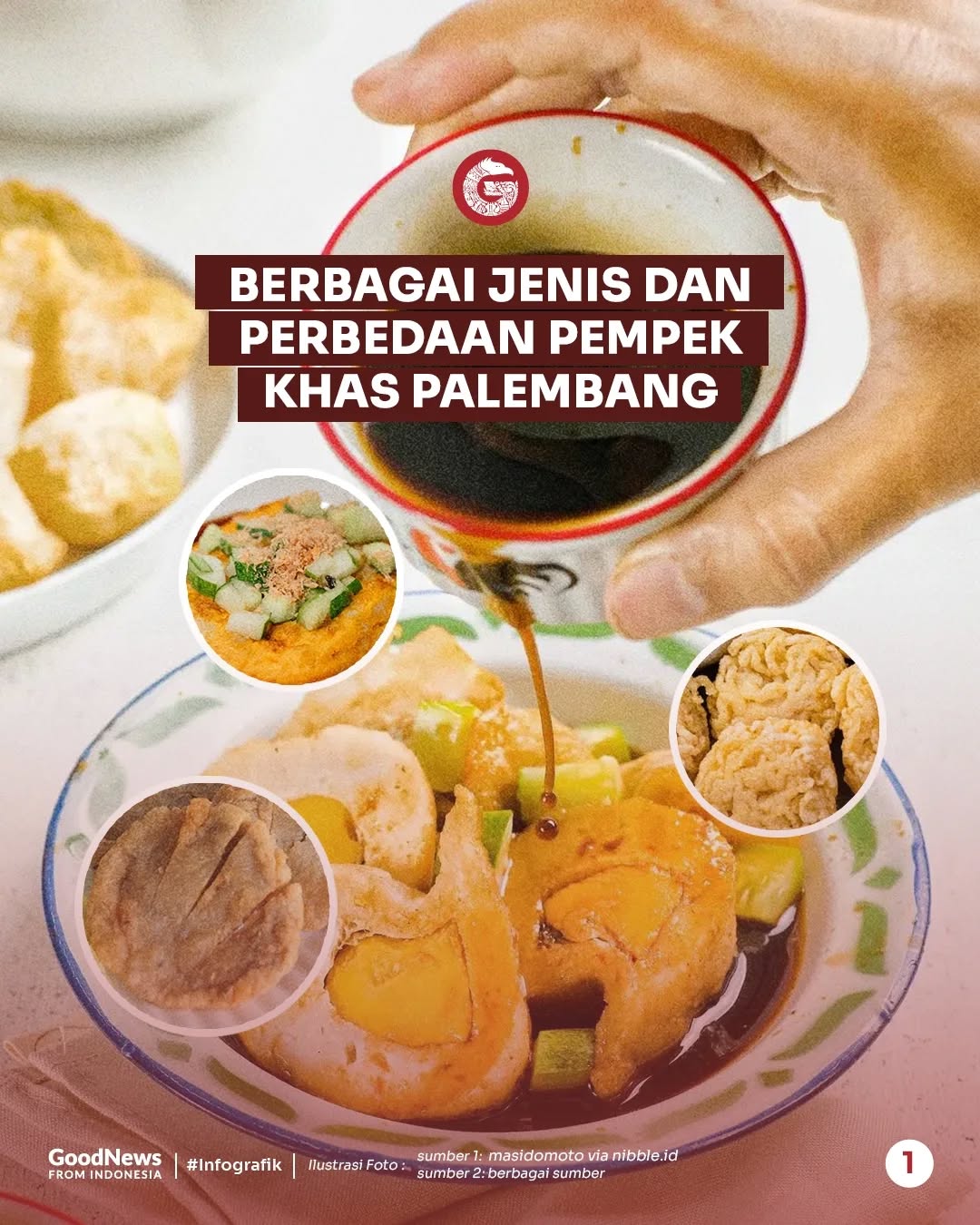 BERBAGAI JENIS DAN PERBEDAAN PEMPEK KHAS PALEMBANG

GoodNews FROM INDONESIA | #Infografik | Ilustrasi Foto : sumber 1: masidomoto via nibble.id sumber 2: berbagai sumber

1