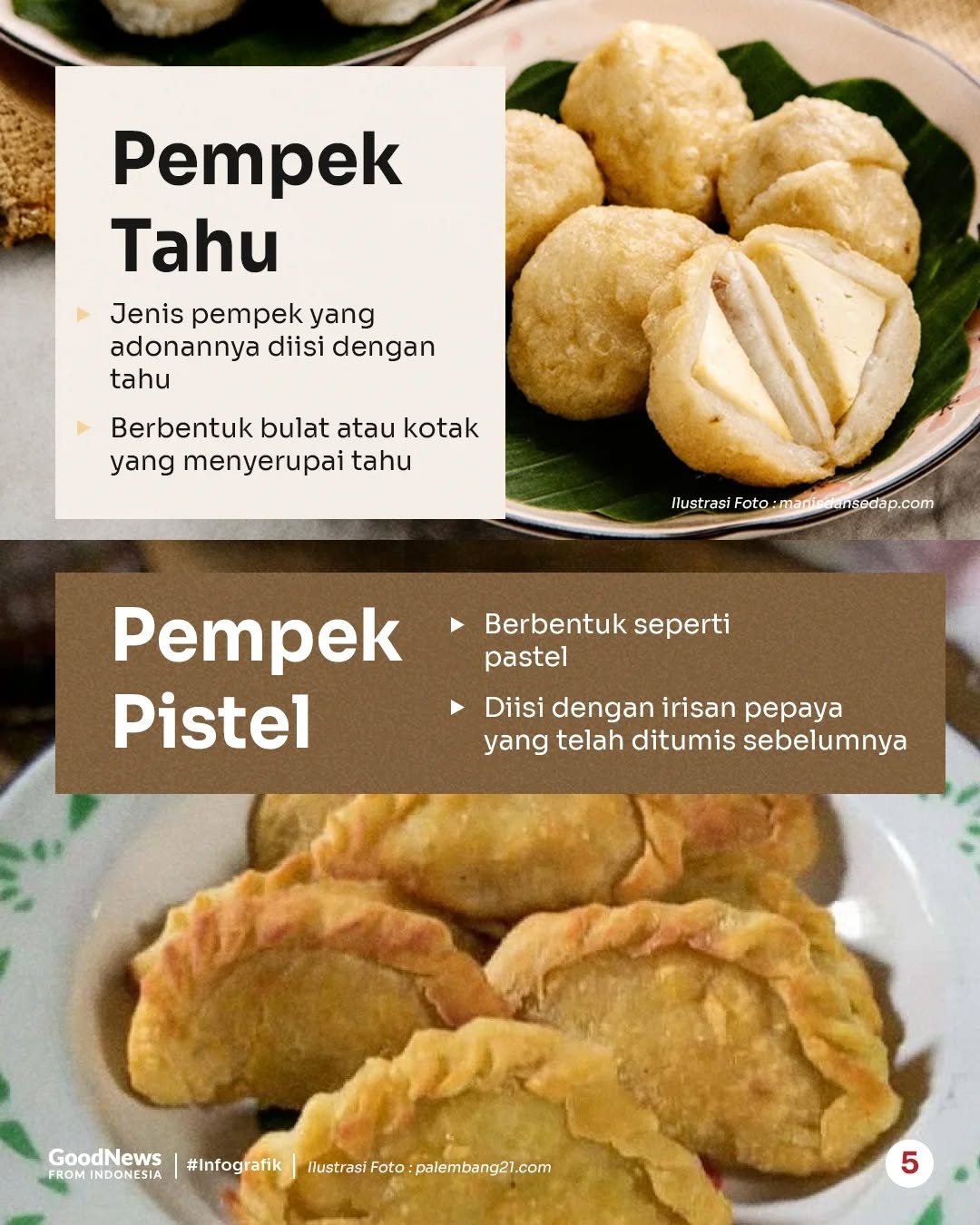 Pempek Tahu

Jenis pempek yang adonannya diisi dengan tahu

Berbentuk bulat atau kotak yang menyerupai tahu

Ilustrasi Foto : manisdansedap.com

Pempek Pistel

Berbentuk seperti pastel

Diisi dengan irisan pepaya yang telah ditumis sebelumnya

GoodNews FROM INDONESIA | #Infografik | Ilustrasi Foto : palembang21.com

5