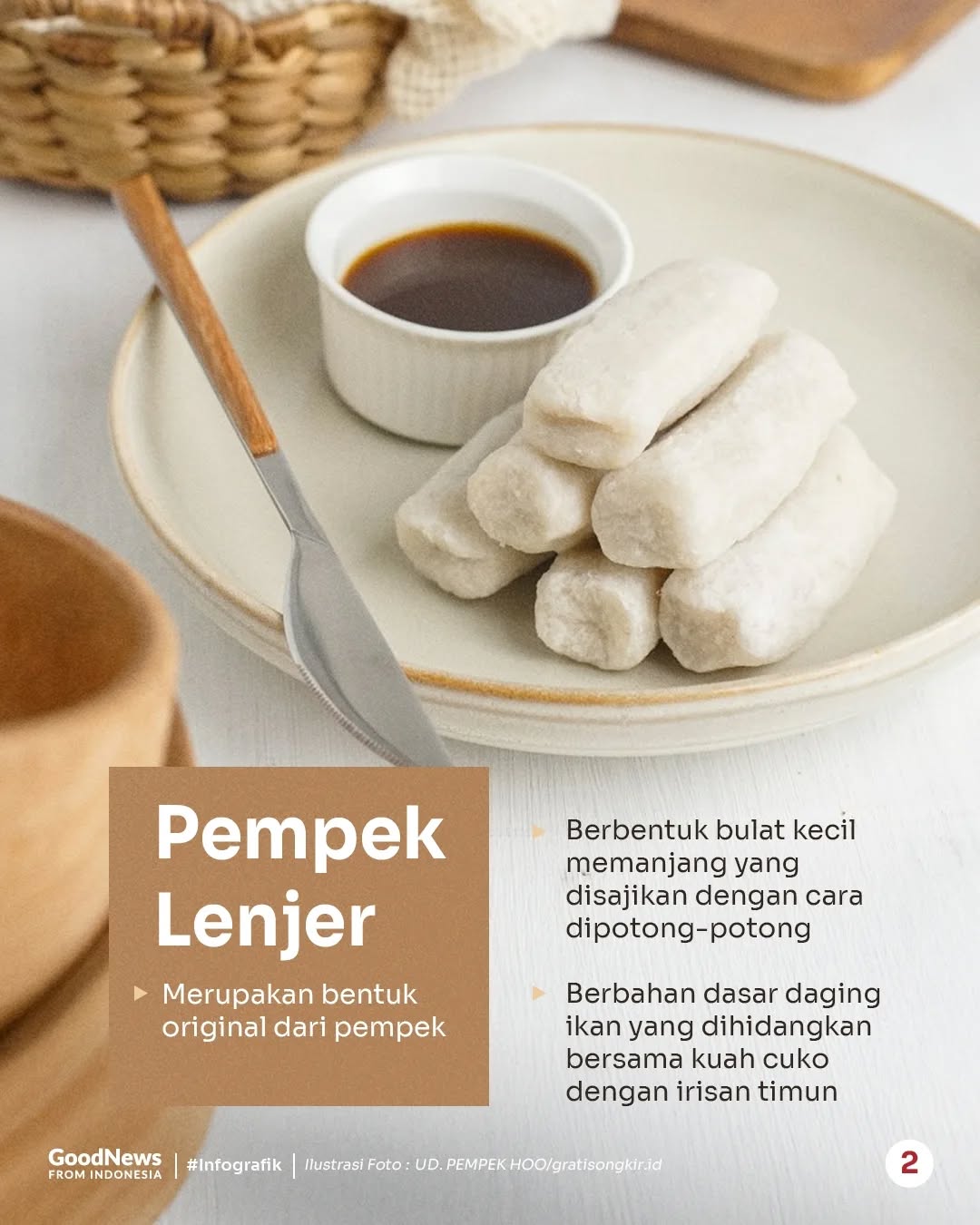 Pempek Lenjer

Merupakan bentuk original dari pempek

Berbentuk bulat kecil memanjang yang disajikan dengan cara dipotong-potong

Berbahan dasar daging ikan yang dihidangkan bersama kuah cuko dengan irisan timun

GoodNews FROM INDONESIA | #Infografik | Ilustrasi Foto : UD. PEMPEK HOO/gratisongkir.id

2