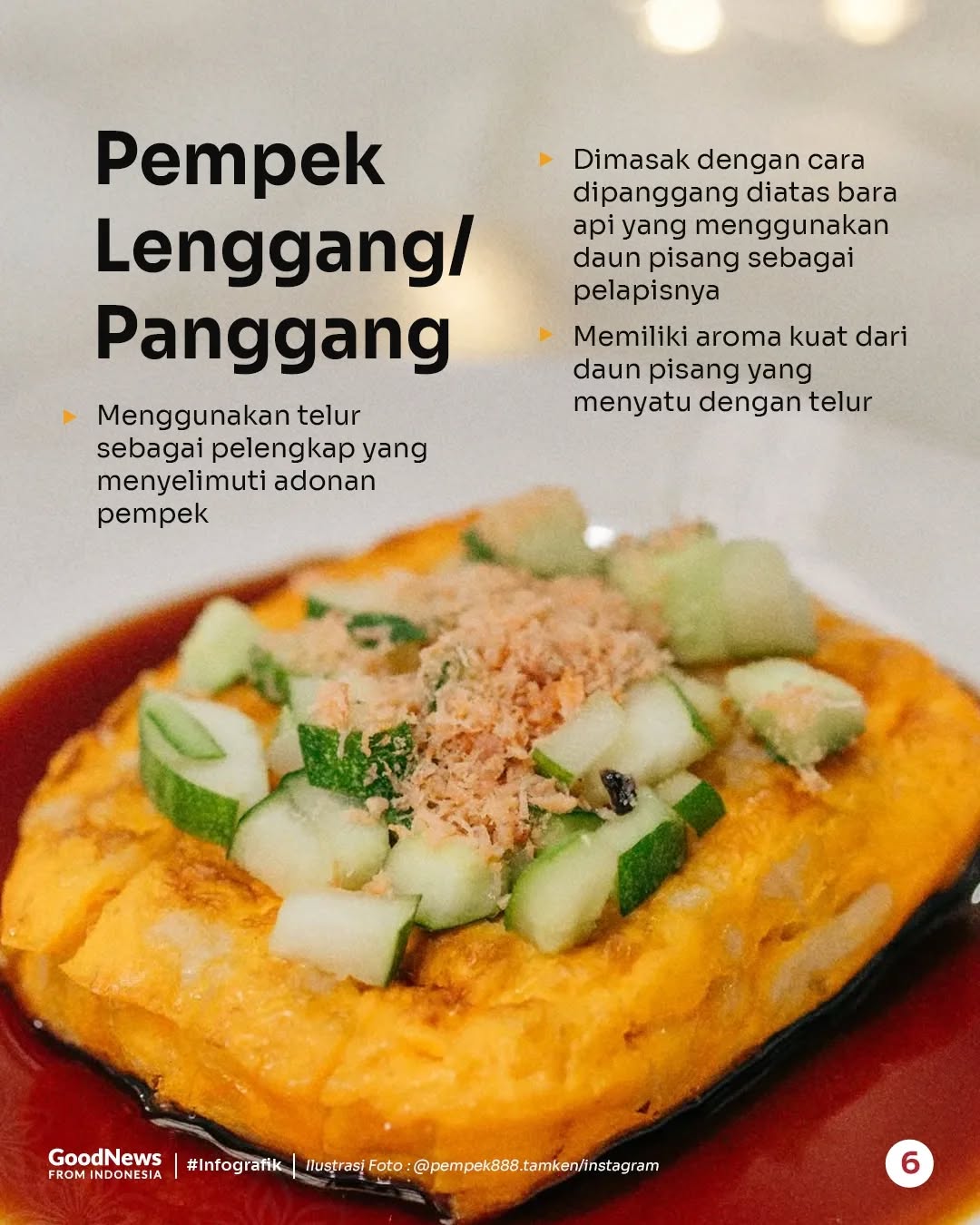 Pempek Lenggang/ Panggang

Menggunakan telur sebagai pelengkap yang menyelimuti adonan pempek

Dimasak dengan cara dipanggang diatas bara api yang menggunakan daun pisang sebagai pelapisnya

Memiliki aroma kuat dari daun pisang yang menyatu dengan telur

GoodNews FROM INDONESIA | #Infografik | Ilustrasi Foto : @pempek888.tamken/instagram

6