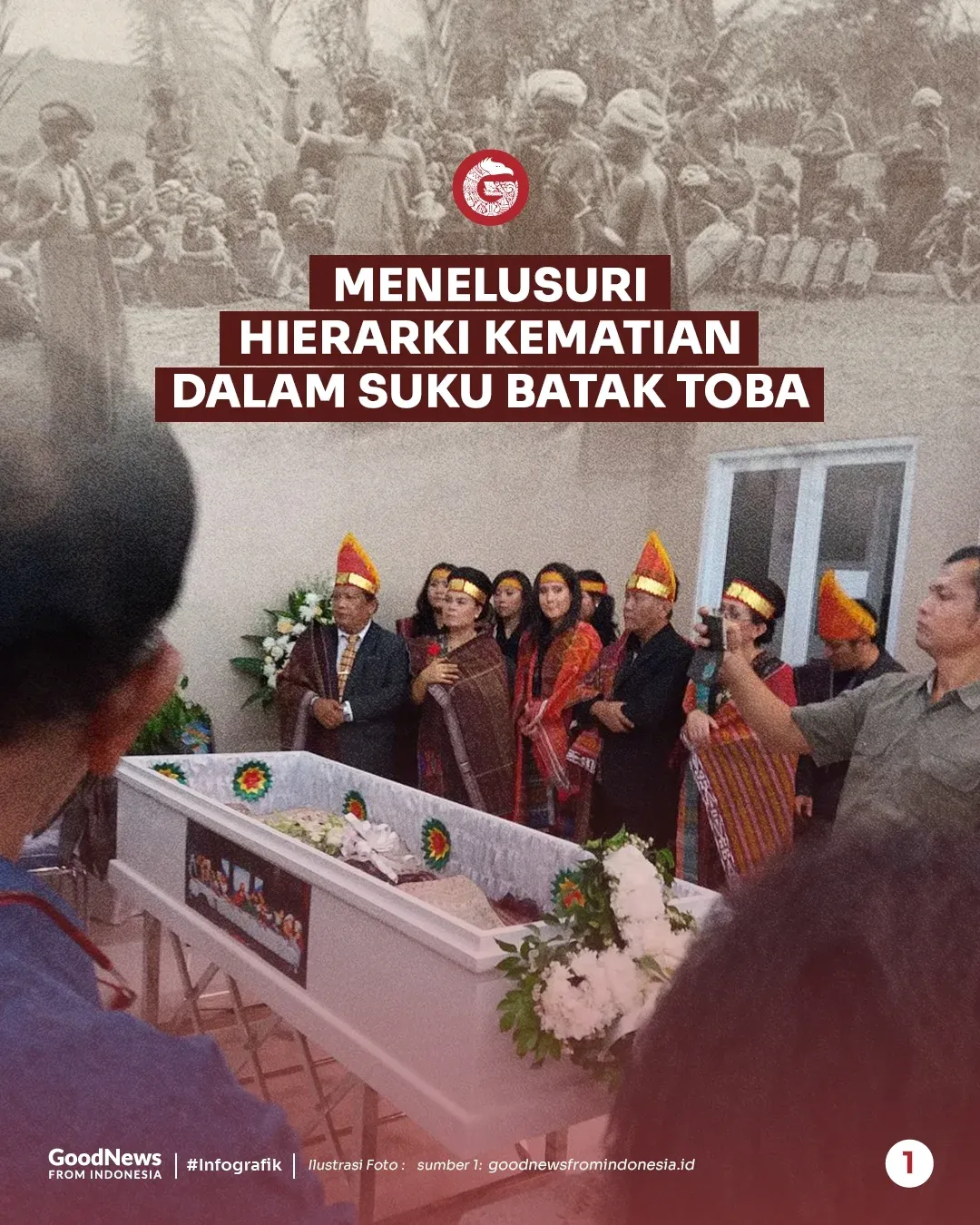 MENELUSURI HIERARKI KEMATIAN DALAM SUKU BATAK TOBA

GoodNews FROM INDONESIA | #Infografik | Ilustrasi Foto : sumber 1: goodnewsfromindonesia.id

1