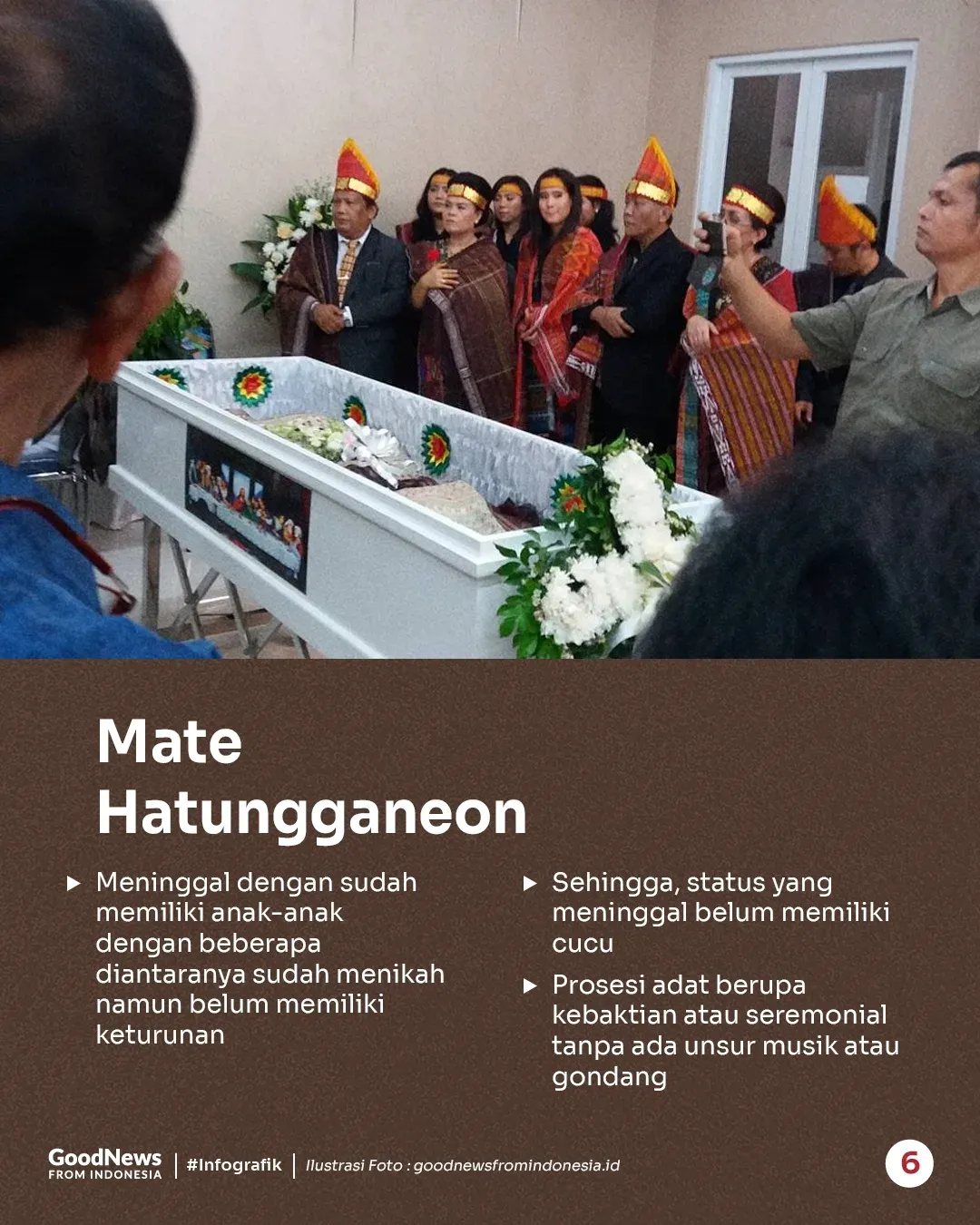 Mate Hatungganeon

▶ Meninggal dengan sudah memiliki anak-anak dengan beberapa diantaranya sudah menikah namun belum memiliki keturunan

▶ Sehingga, status yang meninggal belum memiliki cucu

▶ Prosesi adat berupa kebaktian atau seremonial tanpa ada unsur musik atau gondang

GoodNews FROM INDONESIA | #Infografik | Ilustrasi Foto : goodnewsfromindonesia.id

6