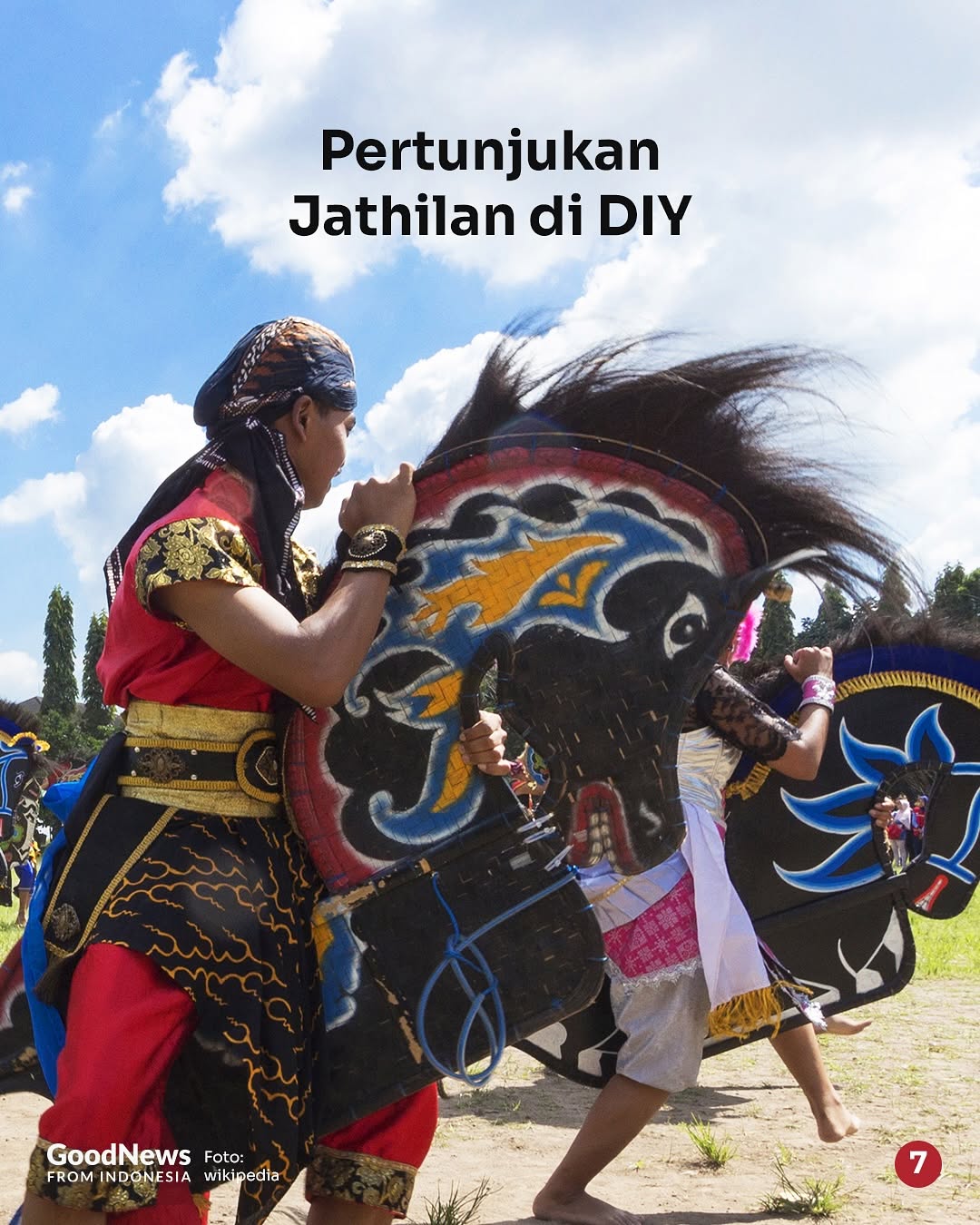 Pertunjukan Jathilan di DIY

GoodNews FROM INDONESIA

Foto: wikipedia

7