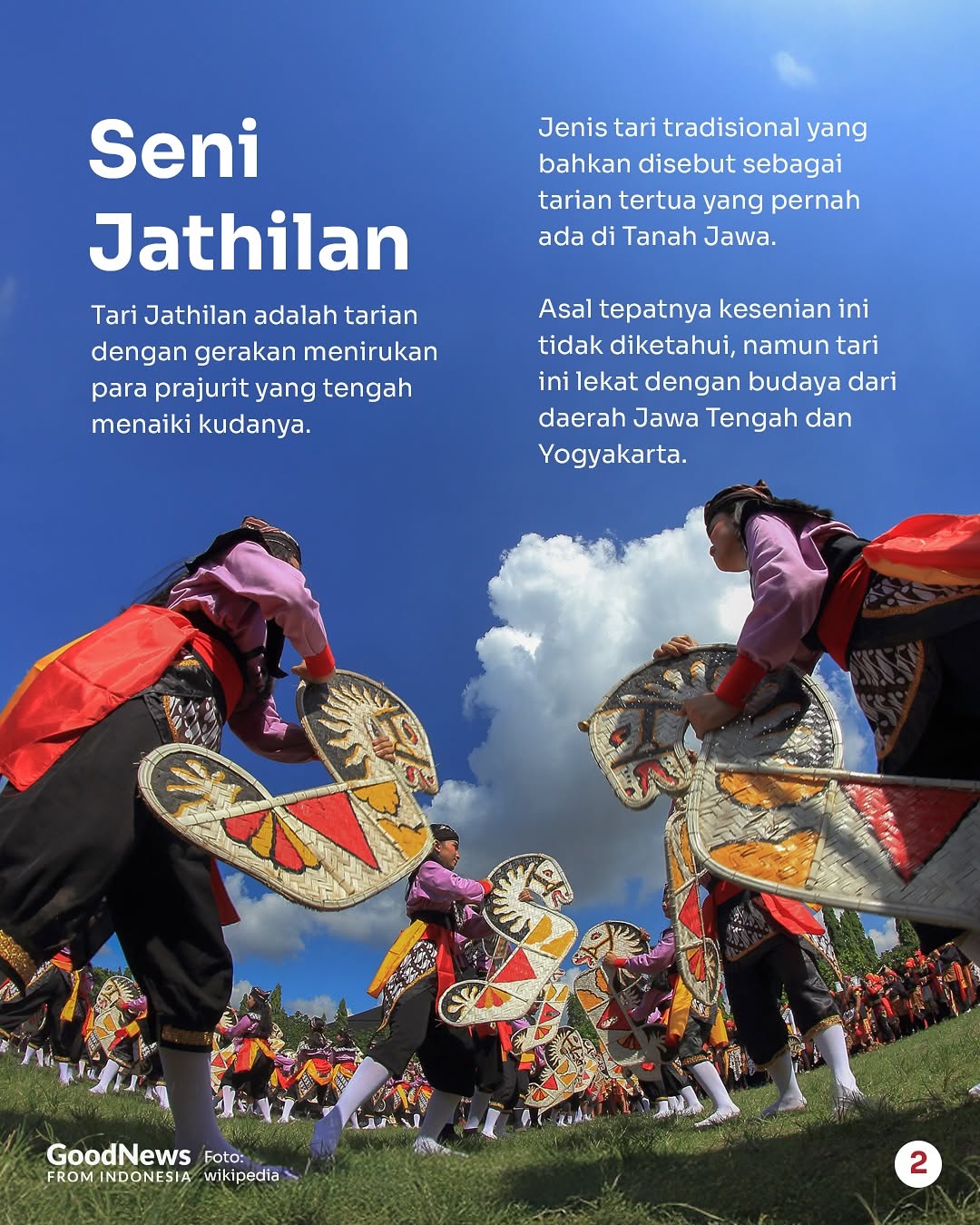 Seni Jathilan

Tari Jathilan adalah tarian dengan gerakan menirukan para prajurit yang tengah menaiki kudanya.

Jenis tari tradisional yang bahkan disebut sebagai tarian tertua yang pernah ada di Tanah Jawa.

Asal tepatnya kesenian ini tidak diketahui, namun tari ini lekat dengan budaya dari daerah Jawa Tengah dan Yogyakarta.

GoodNews FROM INDONESIA

Foto: wikipedia

2