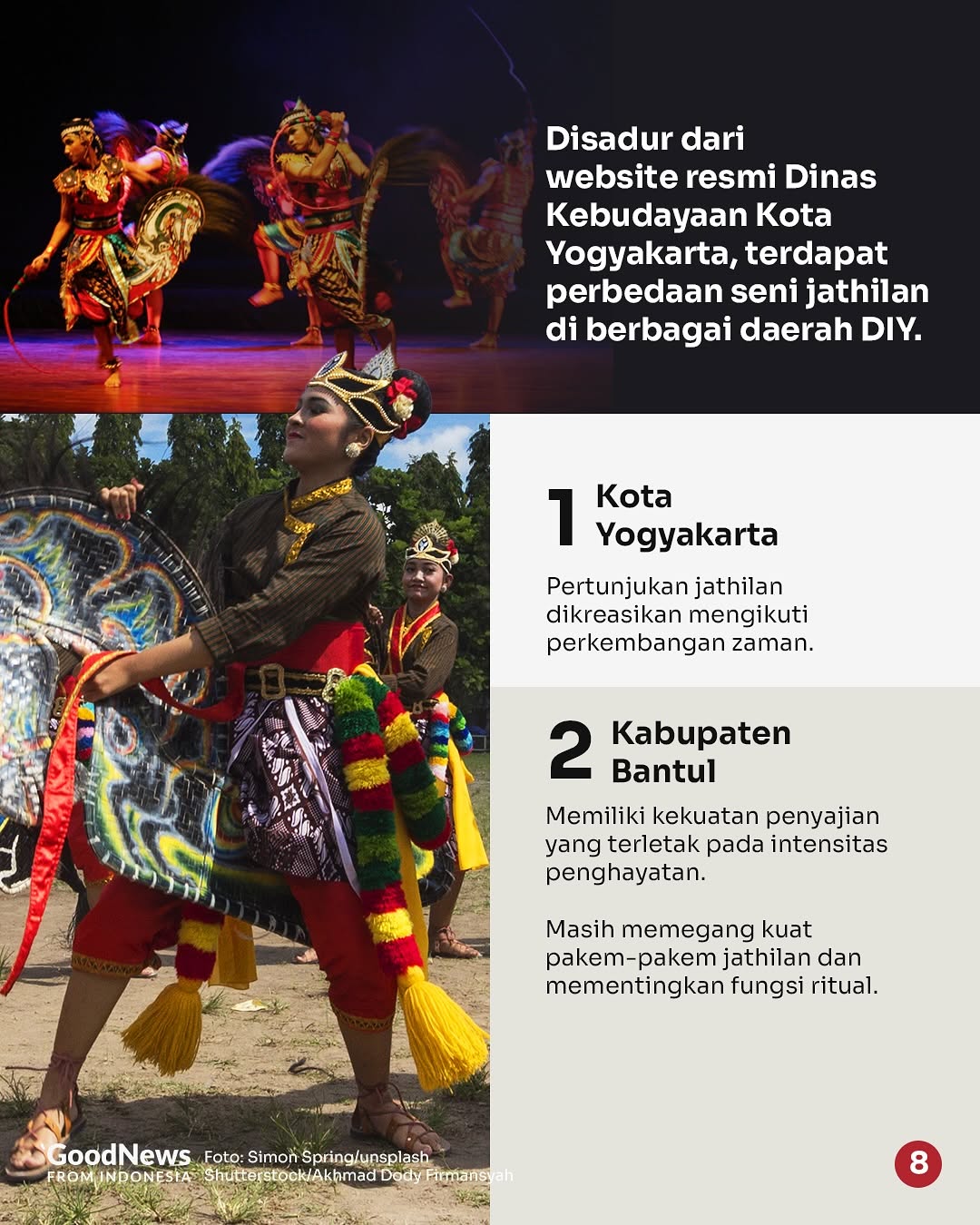 Disadur dari website resmi Dinas Kebudayaan Kota Yogyakarta, terdapat perbedaan seni jathilan di berbagai daerah DIY.

1 Kota Yogyakarta

Pertunjukan jathilan dikreasikan mengikuti perkembangan zaman.

2 Kabupaten Bantul

Memiliki kekuatan penyajian yang terletak pada intensitas penghayatan.

Masih memegang kuat pakem-pakem jathilan dan mementingkan fungsi ritual.

GoodNews FROM INDONESIA Foto: Simon Spring/unsplash Shutterstock/Akhmad Dody Firmansyah

8