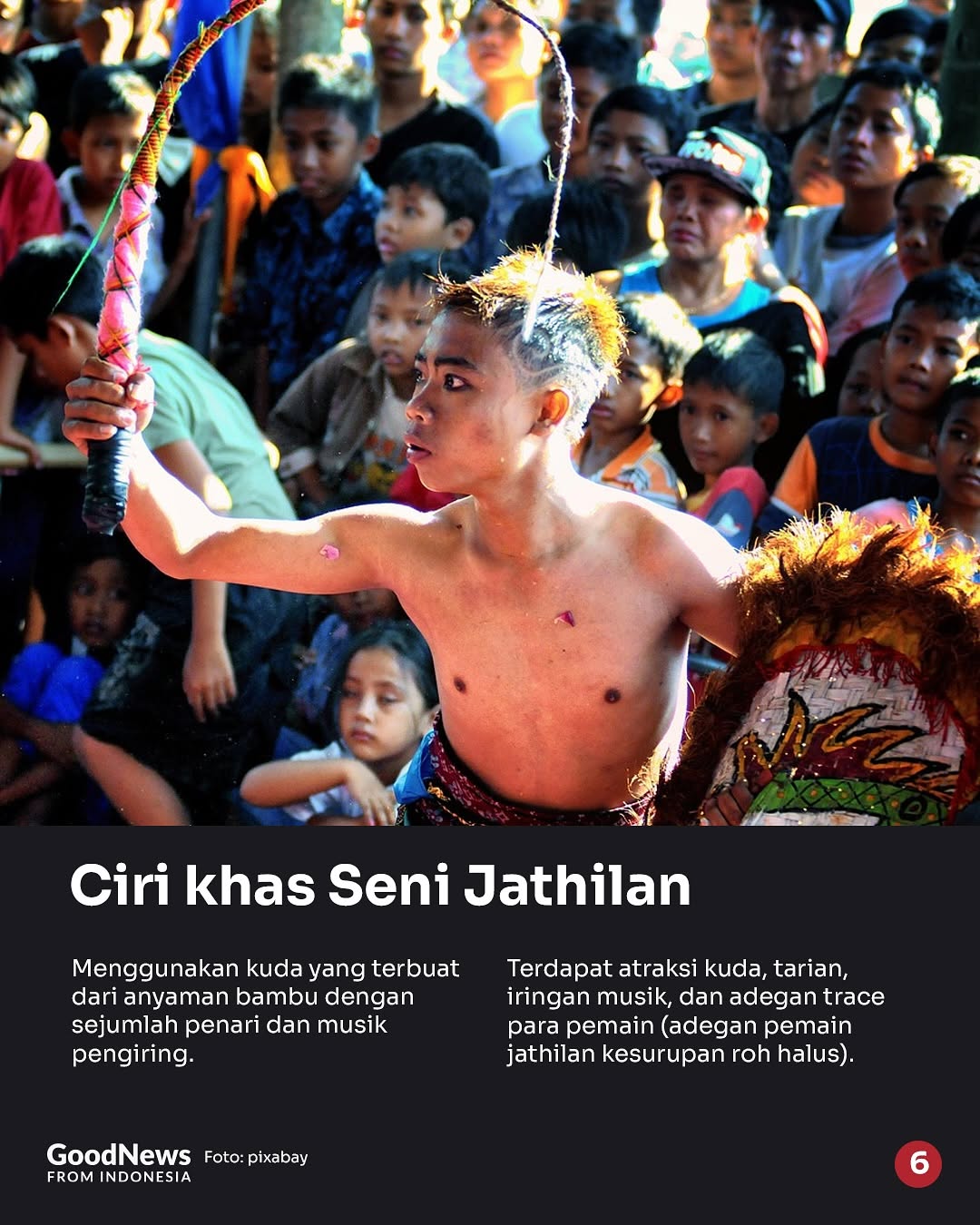 Ciri khas Seni Jathilan

Menggunakan kuda yang terbuat dari anyaman bambu dengan sejumlah penari dan musik pengiring.

Terdapat atraksi kuda, tarian, iringan musik, dan adegan trace para pemain (adegan pemain jathilan kesurupan roh halus).

GoodNews FROM INDONESIA

Foto: pixabay

6