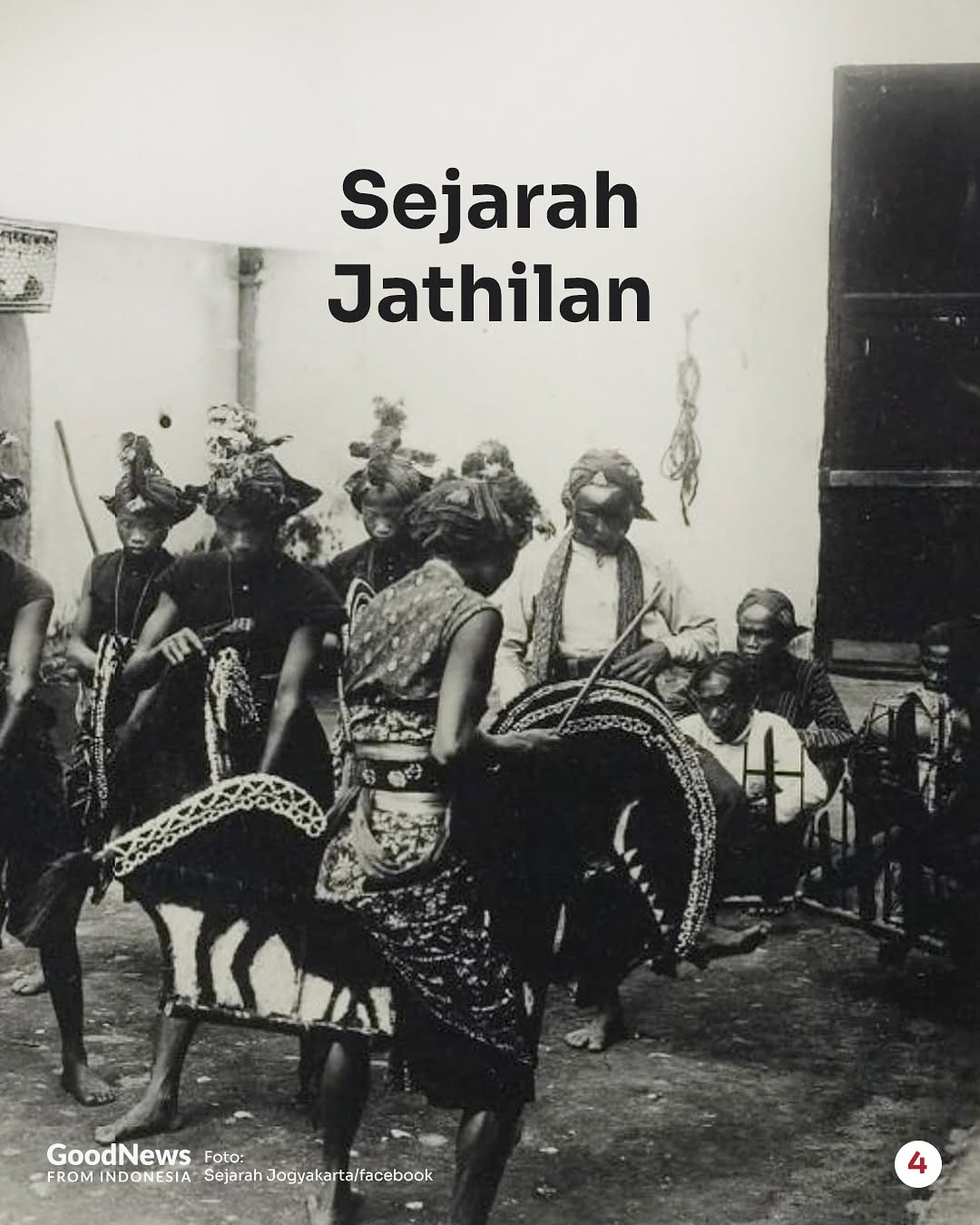 Sejarah Jathilan

GoodNews FROM INDONESIA

Foto: Sejarah Jogyakarta/facebook

4