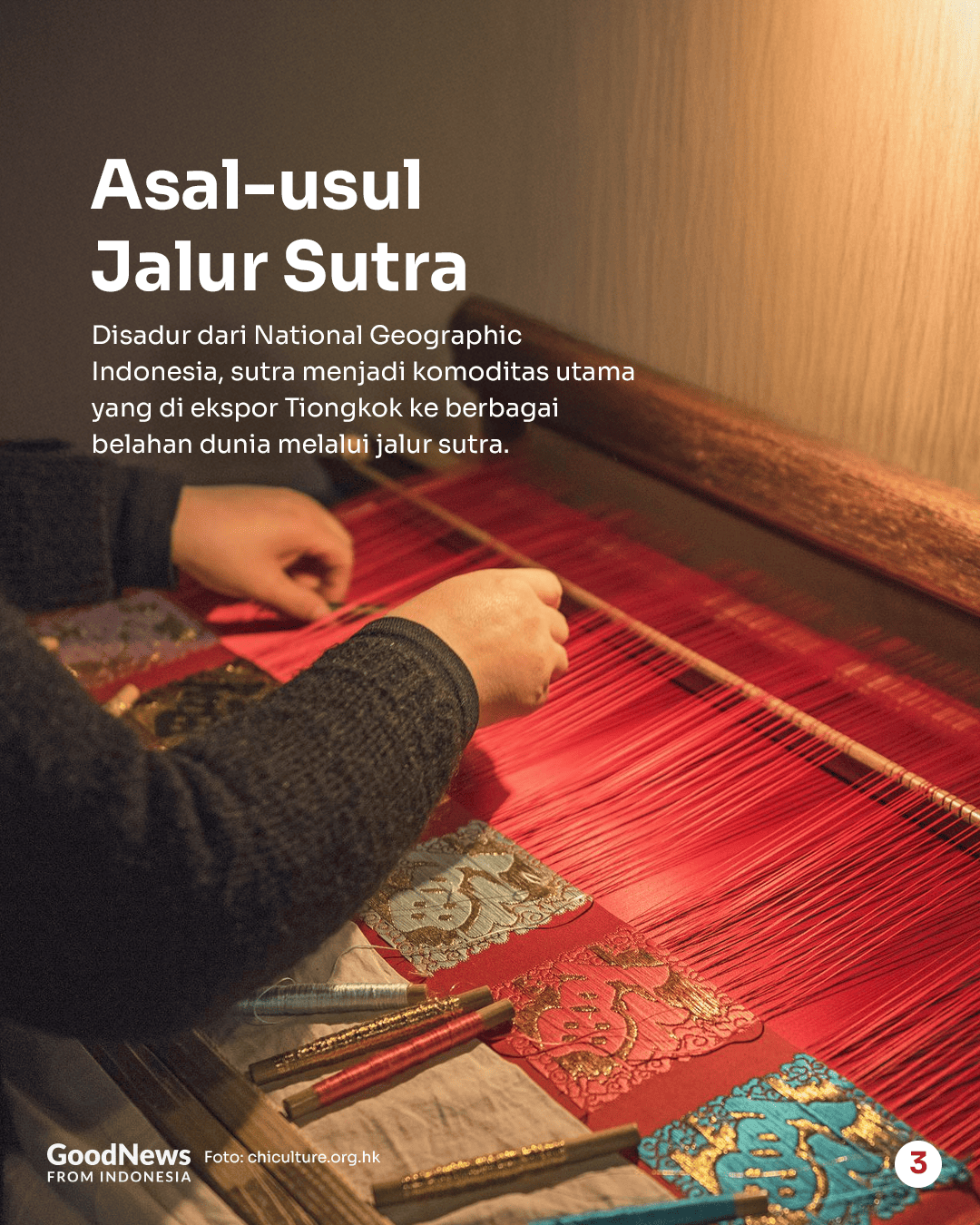 Asal-usul Jalur Sutra

Disadur dari National Geographic Indonesia, sutra menjadi komoditas utama yang di ekspor Tiongkok ke berbagai belahan dunia melalui jalur sutra.

GoodNews
FROM INDONESIA

Foto: chiculture.org.hk

3