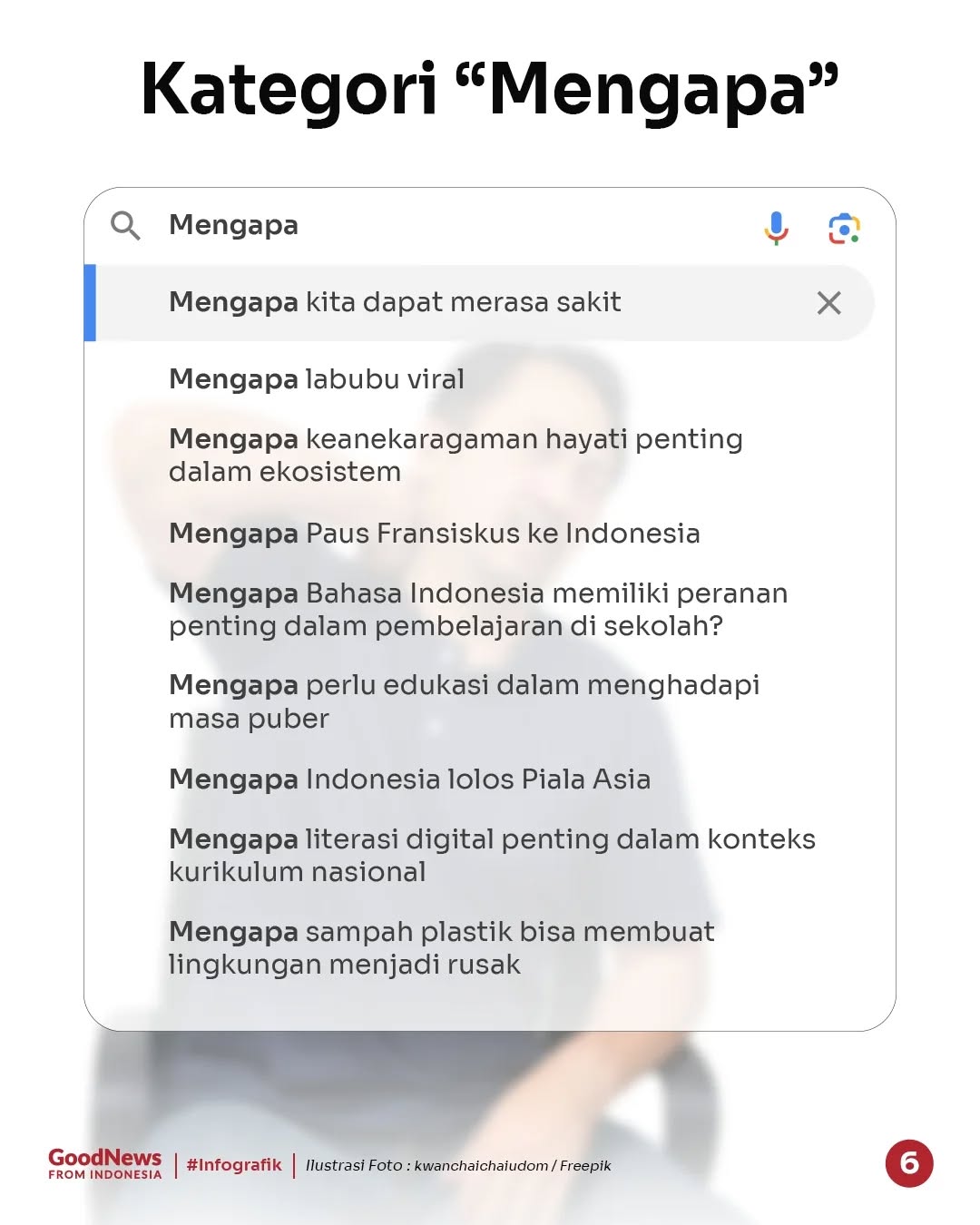 Kategori “Mengapa”

Mengapa

Mengapa kita dapat merasa sakit

Mengapa labubu viral

Mengapa keanekaragaman hayati penting dalam ekosistem

Mengapa Paus Fransiskus ke Indonesia

Mengapa Bahasa Indonesia memiliki peranan penting dalam pembelajaran di sekolah?

Mengapa perlu edukasi dalam menghadapi masa puber

Mengapa Indonesia lolos Piala Asia

Mengapa literasi digital penting dalam konteks kurikulum nasional

Mengapa sampah plastik bisa membuat lingkungan menjadi rusak

GoodNews FROM INDONESIA | #Infografik | Ilustrasi Foto : kwanchaichaiudom / Freepik

6