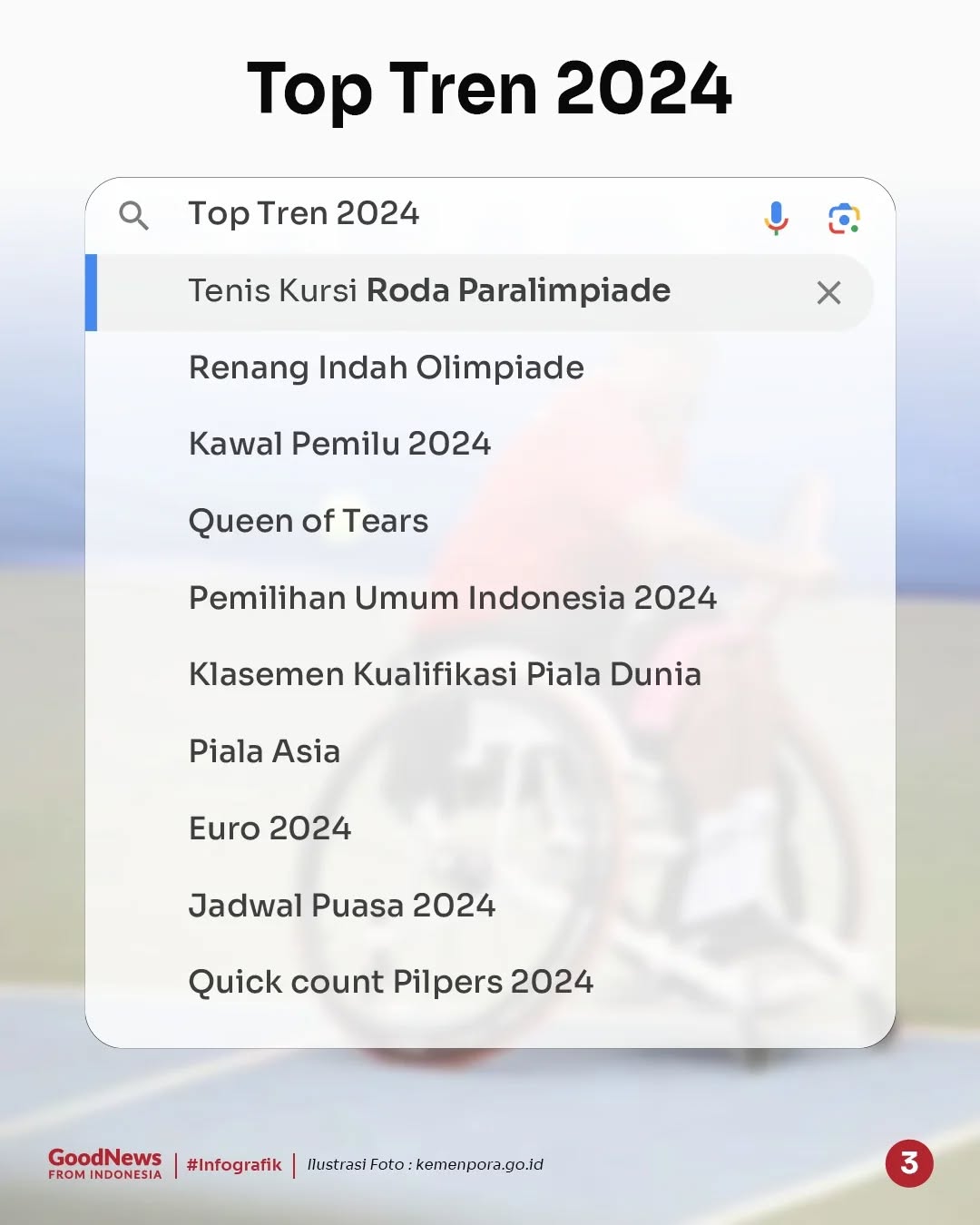 Top Tren 2024

Top Tren 2024

Tenis Kursi Roda Paralimpiade

Renang Indah Olimpiade

Kawal Pemilu 2024

Queen of Tears

Pemilihan Umum Indonesia 2024

Klasemen Kualifikasi Piala Dunia

Piala Asia

Euro 2024

Jadwal Puasa 2024

Quick count Pilpers 2024

GoodNews FROM INDONESIA | #Infografik | Ilustrasi Foto : kemenpora.go.id

3