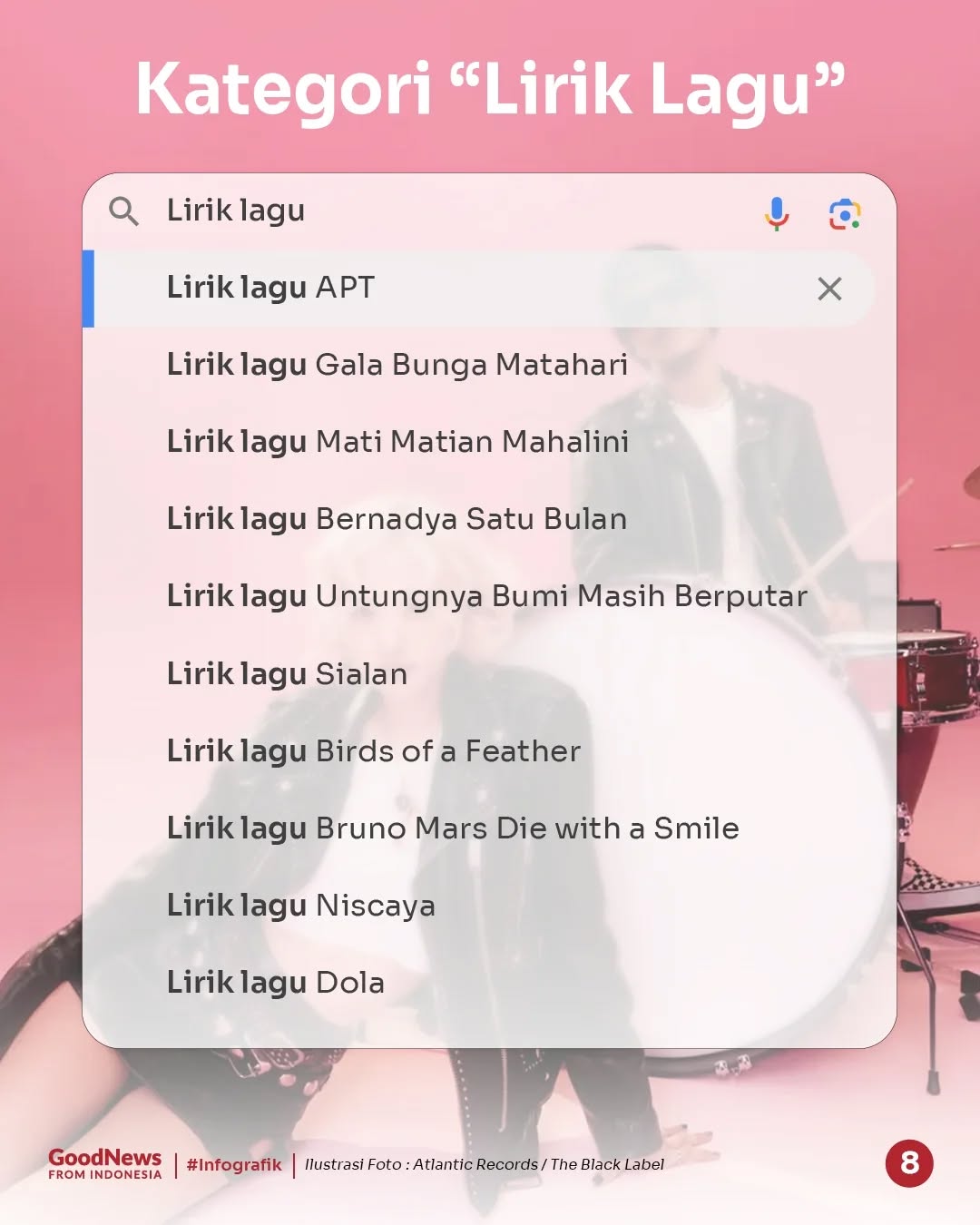 Kategori “Lirik Lagu”

Lirik lagu

Lirik lagu APT

Lirik lagu Gala Bunga Matahari

Lirik lagu Mati Matian Mahalini

Lirik lagu Bernadya Satu Bulan

Lirik lagu Untungnya Bumi Masih Berputar

Lirik lagu Sialan

Lirik lagu Birds of a Feather

Lirik lagu Bruno Mars Die with a Smile

Lirik lagu Niscaya

Lirik lagu Dola

GoodNews FROM INDONESIA | #Infografik | Ilustrasi Foto : Atlantic Records / The Black Label

8