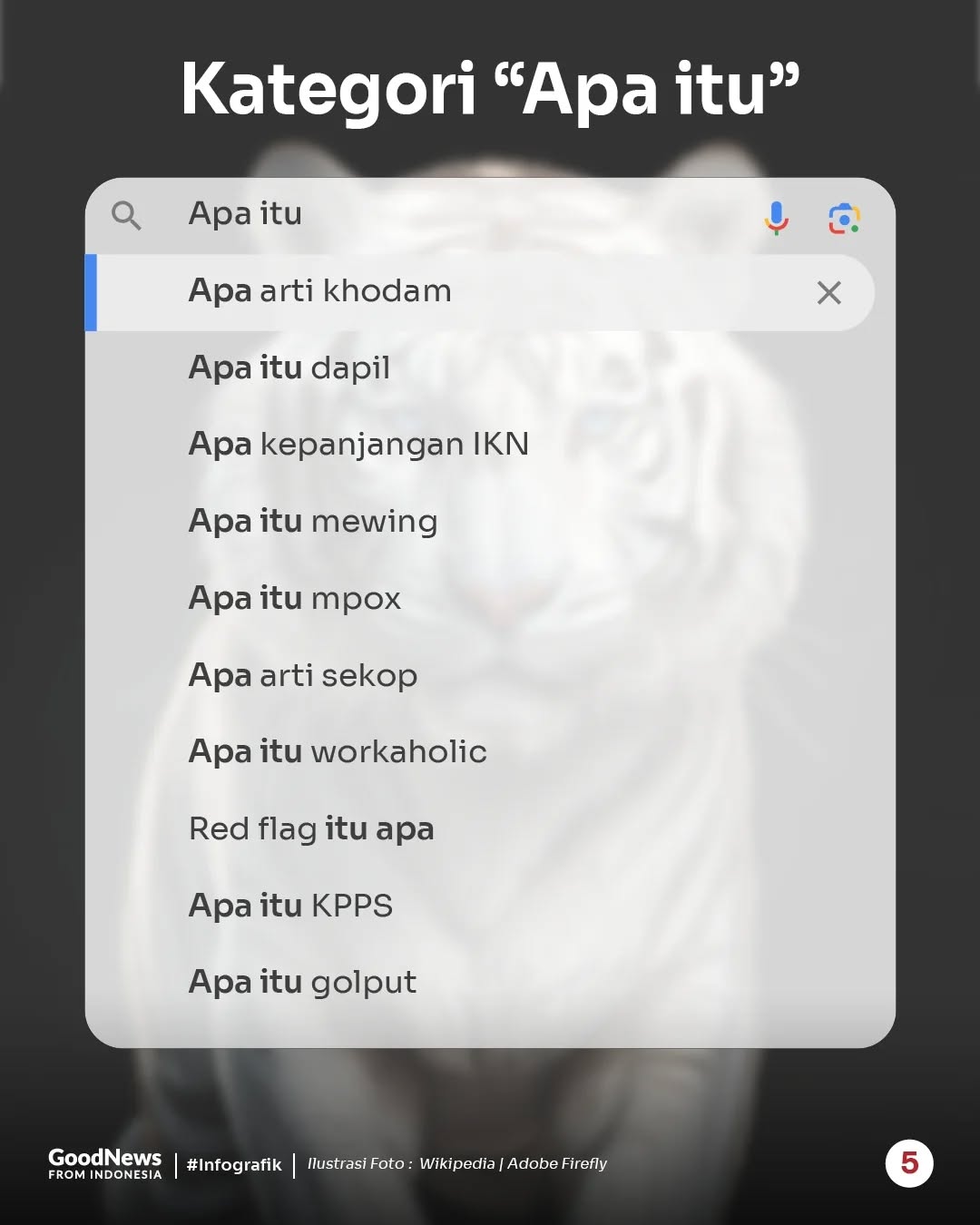 Kategori “Apa itu”

Apa itu

Apa arti khodam

Apa itu dapil

Apa kepanjangan IKN

Apa itu mewing

Apa itu mpox

Apa arti sekop

Apa itu workaholic

Red flag itu apa

Apa itu KPPS

Apa itu golput

GoodNews FROM INDONESIA | #Infografik | Ilustrasi Foto : Wikipedia | Adobe Firefly

5