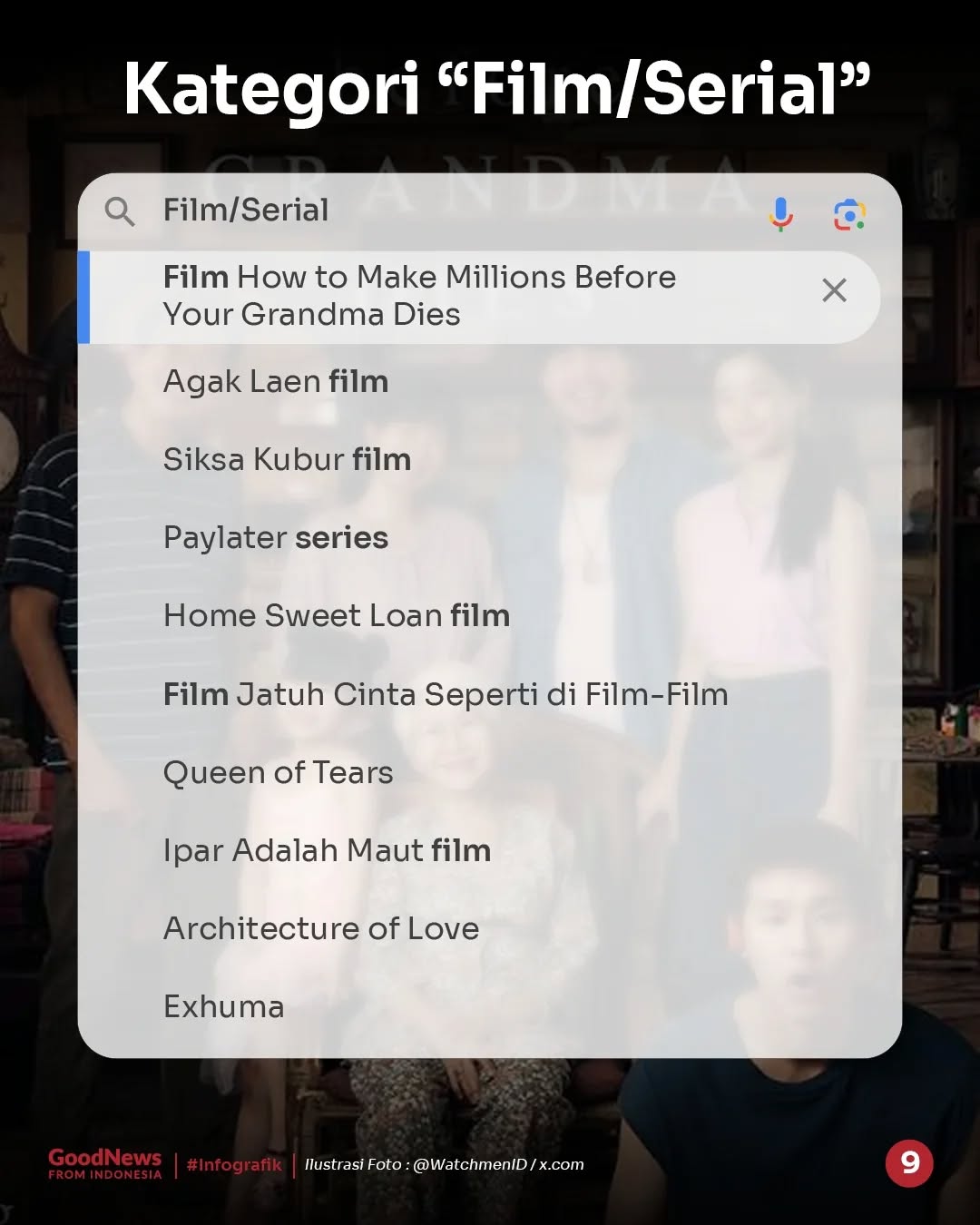 Kategori “Film/Serial”

GRANDMA

Film/Serial

Film How to Make Millions Before Your Grandma Dies

Agak Laen film

Siksa Kubur film

Paylater series

Home Sweet Loan film

Film Jatuh Cinta Seperti di Film-Film

Queen of Tears

Ipar Adalah Maut film

Architecture of Love

Exhuma

GoodNews FROM INDONESIA | #Infografik | Ilustrasi Foto : @WatchmenID / x.com

9