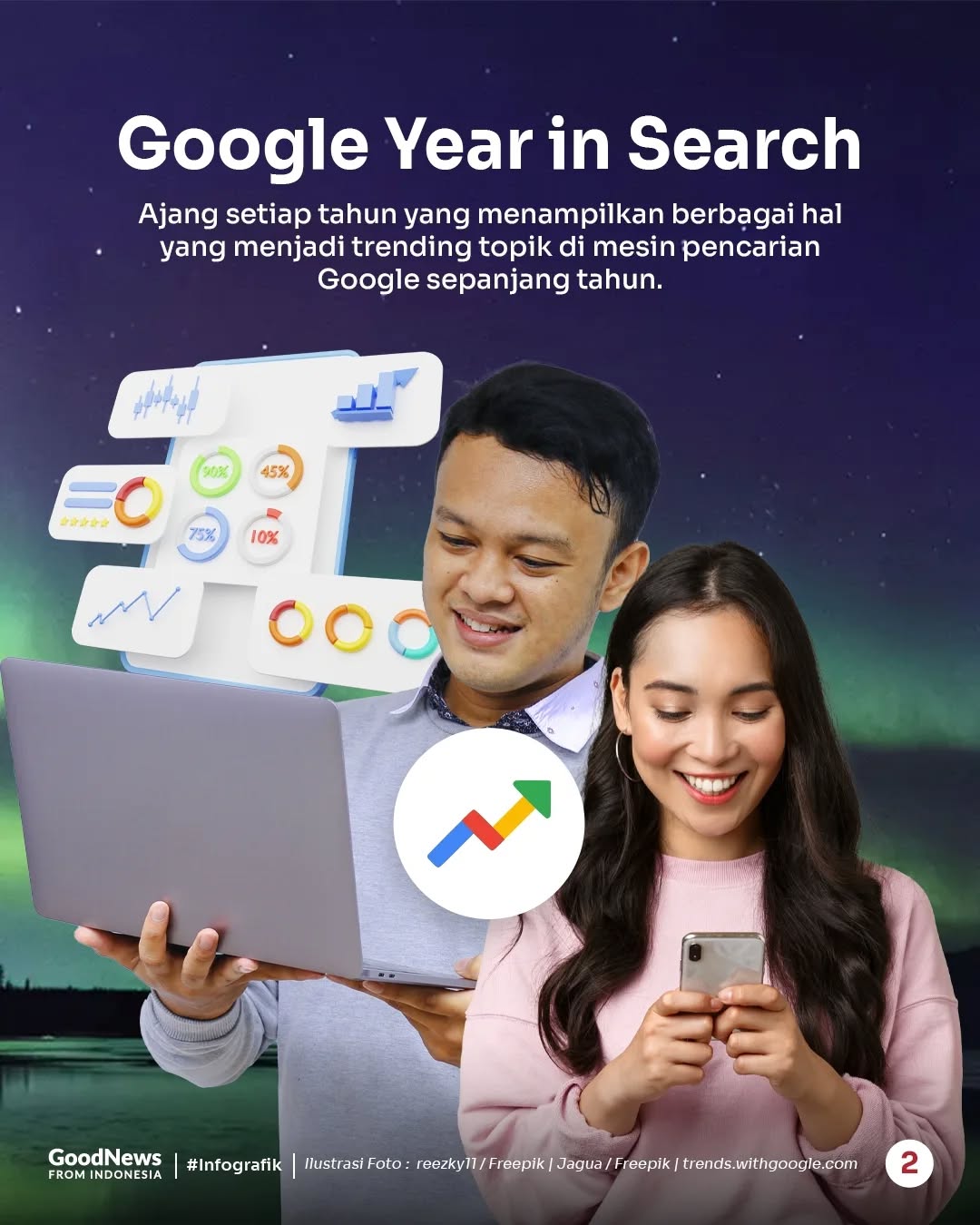 Google Year in Search

Ajang setiap tahun yang menampilkan berbagai hal yang menjadi trending topik di mesin pencarian Google sepanjang tahun.

90%
45%
75%
10%

GoodNews FROM INDONESIA | #Infografik | Ilustrasi Foto : reezky11 / Freepik | Jagua / Freepik | trends.withgoogle.com

2