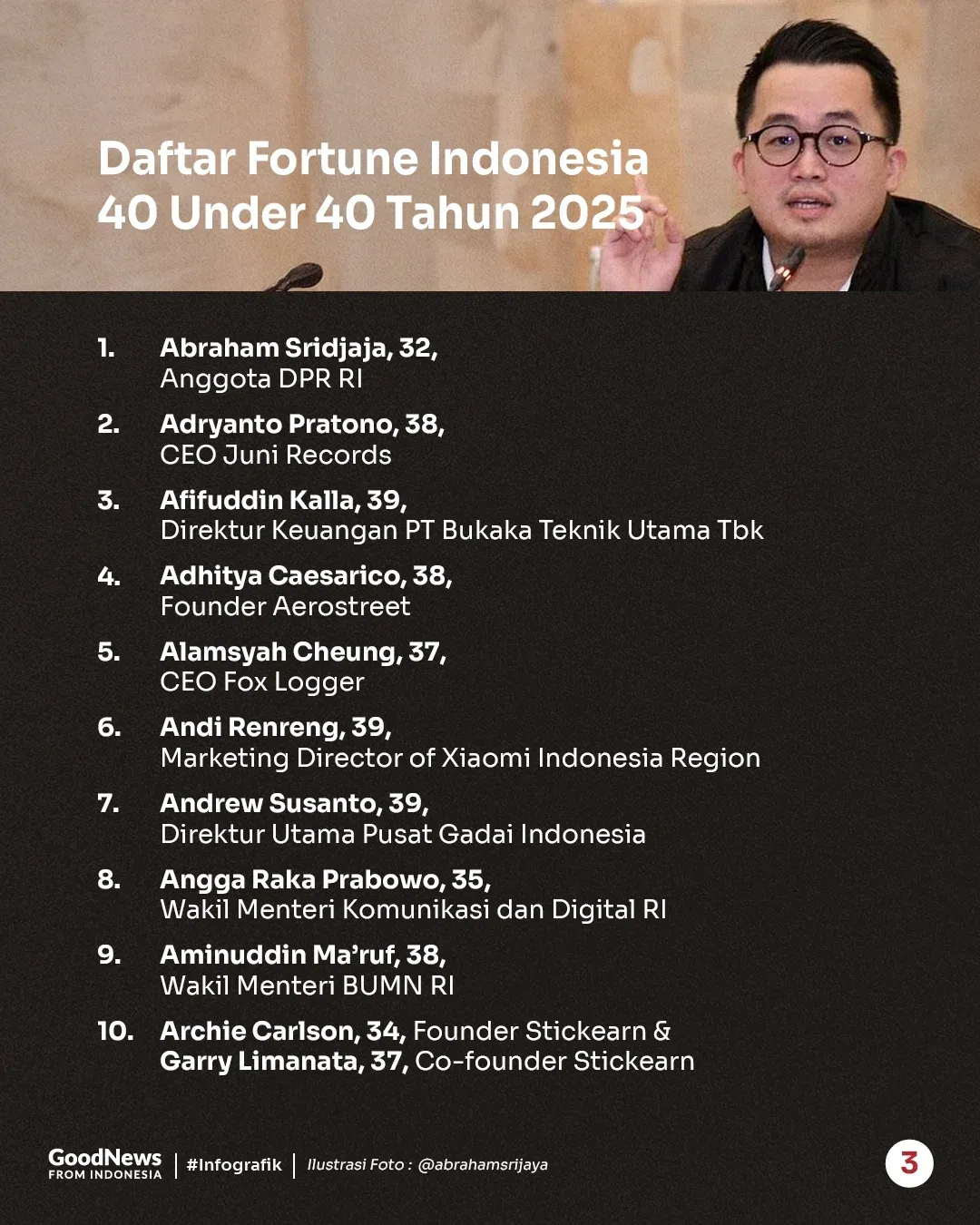 Daftar Fortune Indonesia 40 Under 40 Tahun 2025

1. Abraham Sridjaja, 32, Anggota DPR RI

2. Adryanto Pratono, 38, CEO Juni Records

3. Afifuddin Kalla, 39, Direktur Keuangan PT Bukaka Teknik Utama Tbk

4. Adhitya Caesarico, 38, Founder Aerostreet

5. Alamsyah Cheung, 37, CEO Fox Logger

6. Andi Renreng, 39, Marketing Director of Xiaomi Indonesia Region

7. Andrew Susanto, 39, Direktur Utama Pusat Gadai Indonesia

8. Angga Raka Prabowo, 35, Wakil Menteri Komunikasi dan Digital RI

9. Aminuddin Ma'ruf, 38, Wakil Menteri BUMN RI

10. Archie Carlson, 34, Founder Stickearn & Garry Limanata, 37, Co-founder Stickearn

GoodNews FROM INDONESIA | #Infografik | Ilustrasi Foto : @abrahamsrijaya

3