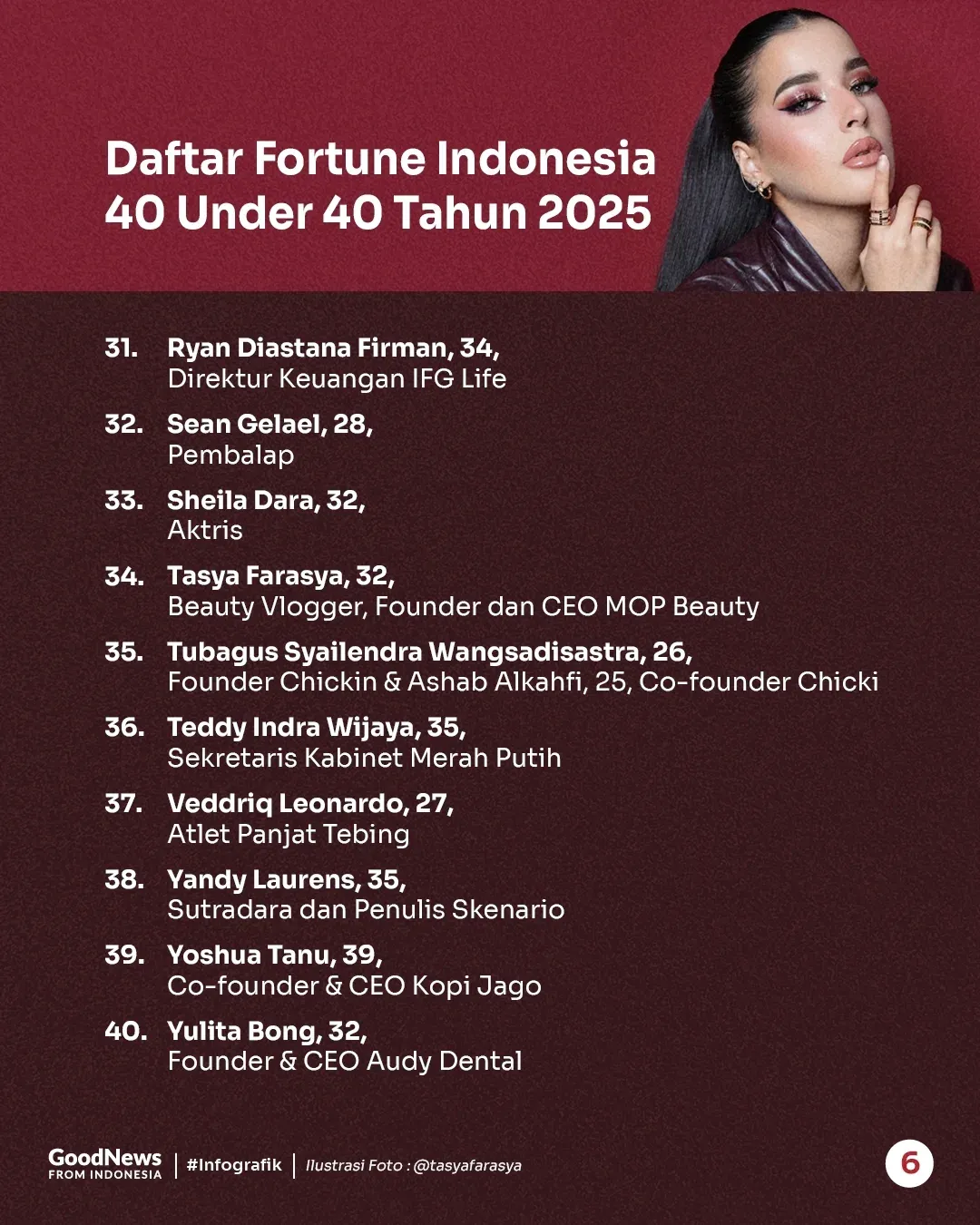 Daftar Fortune Indonesia
40 Under 40 Tahun 2025

31. Ryan Diastana Firman, 34,
Direktur Keuangan IFG Life

32. Sean Gelael, 28,
Pembalap

33. Sheila Dara, 32,
Aktris

34. Tasya Farasya, 32,
Beauty Vlogger, Founder dan CEO MOP Beauty

35. Tubagus Syailendra Wangsadisastra, 26,
Founder Chickin & Ashab Alkahfi, 25, Co-founder Chicki

36. Teddy Indra Wijaya, 35,
Sekretaris Kabinet Merah Putih

37. Veddriq Leonardo, 27,
Atlet Panjat Tebing

38. Yandy Laurens, 35,
Sutradara dan Penulis Skenario

39. Yoshua Tanu, 39,
Co-founder & CEO Kopi Jago

40. Yulita Bong, 32,
Founder & CEO Audy Dental

GoodNews FROM INDONESIA | #Infografik | Ilustrasi Foto : @tasyafarasya

6