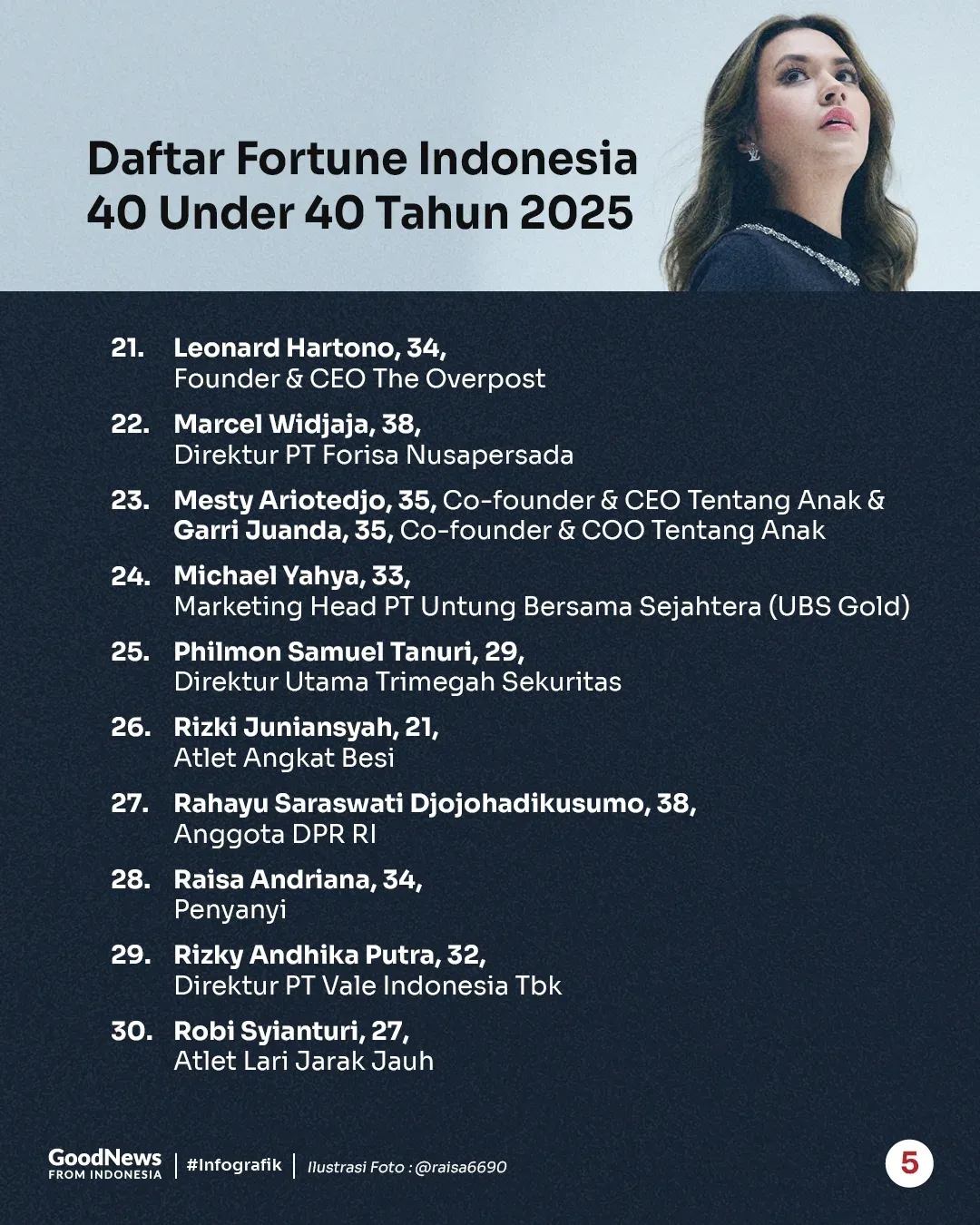 Daftar Fortune Indonesia 40 Under 40 Tahun 2025

21. Leonard Hartono, 34, Founder & CEO The Overpost

22. Marcel Widjaja, 38, Direktur PT Forisa Nusapersada

23. Mesty Ariotedjo, 35, Co-founder & CEO Tentang Anak & Garri Juanda, 35, Co-founder & COO Tentang Anak

24. Michael Yahya, 33, Marketing Head PT Untung Bersama Sejahtera (UBS Gold)

25. Philmon Samuel Tanuri, 29, Direktur Utama Trimegah Sekuritas

26. Rizki Juniansyah, 21, Atlet Angkat Besi

27. Rahayu Saraswati Djojohadikusumo, 38, Anggota DPR RI

28. Raisa Andriana, 34, Penyanyi

29. Rizky Andhika Putra, 32, Direktur PT Vale Indonesia Tbk

30. Robi Syianturi, 27, Atlet Lari Jarak Jauh

GoodNews FROM INDONESIA | #Infografik | Ilustrasi Foto : @raisa6690

5