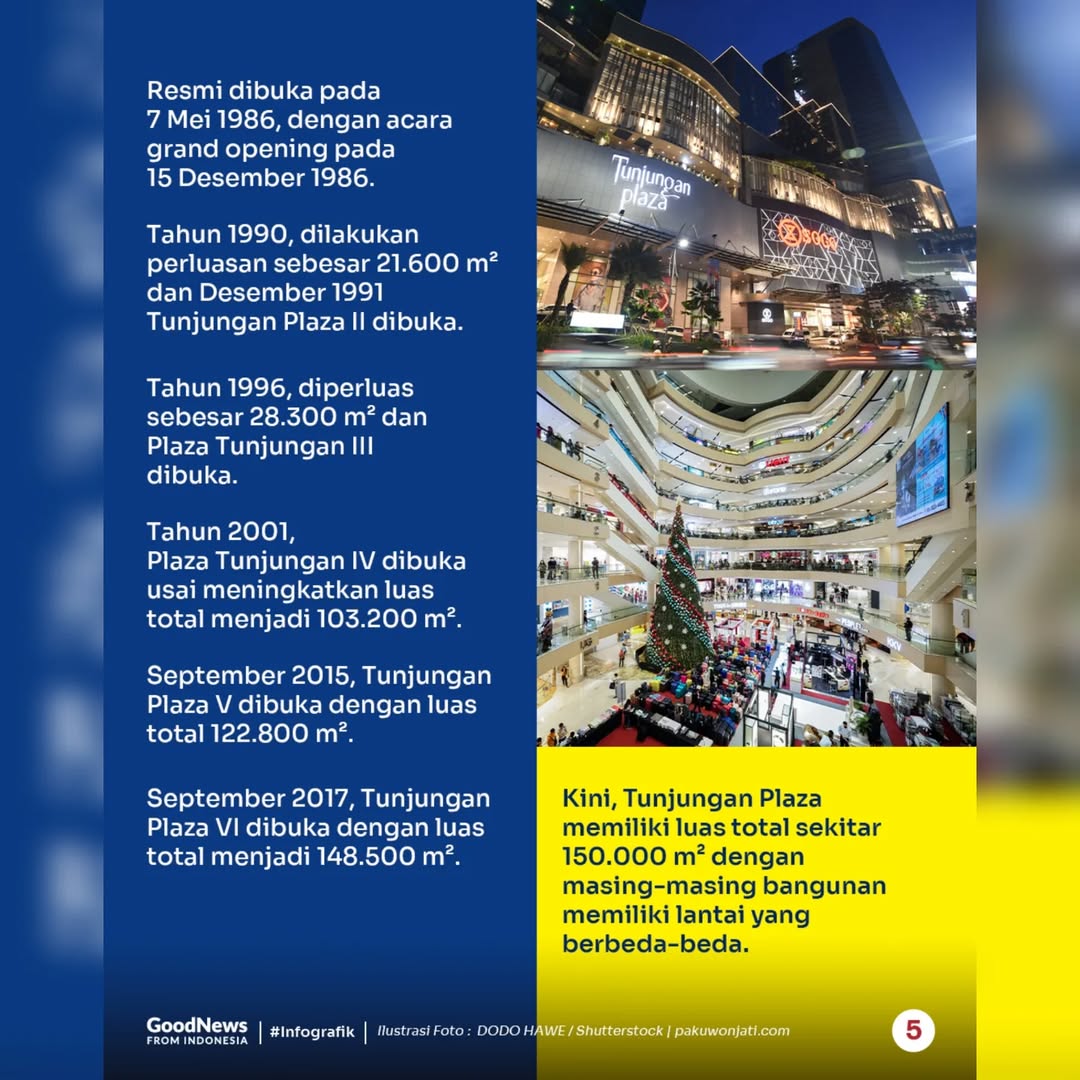 Resmi dibuka pada 7 Mei 1986, dengan acara grand opening pada 15 Desember 1986.

Tahun 1990, dilakukan perluasan sebesar 21.600 m² dan Desember 1991 Tunjungan Plaza II dibuka.

Tahun 1996, diperluas sebesar 28.300 m² dan Plaza Tunjungan III dibuka.

Tahun 2001, Plaza Tunjungan IV dibuka usai meningkatkan luas total menjadi 103.200 m².

September 2015, Tunjungan Plaza V dibuka dengan luas total 122.800 m².

September 2017, Tunjungan Plaza VI dibuka dengan luas total menjadi 148.500 m².

Tunjungan plaza

SOGO

Kini, Tunjungan Plaza memiliki luas total sekitar 150.000 m² dengan masing-masing bangunan memiliki lantai yang berbeda-beda.

GoodNews FROM INDONESIA | #Infografik | Ilustrasi Foto : DODO HAWE / Shutterstock | pakuwonjati.com

5