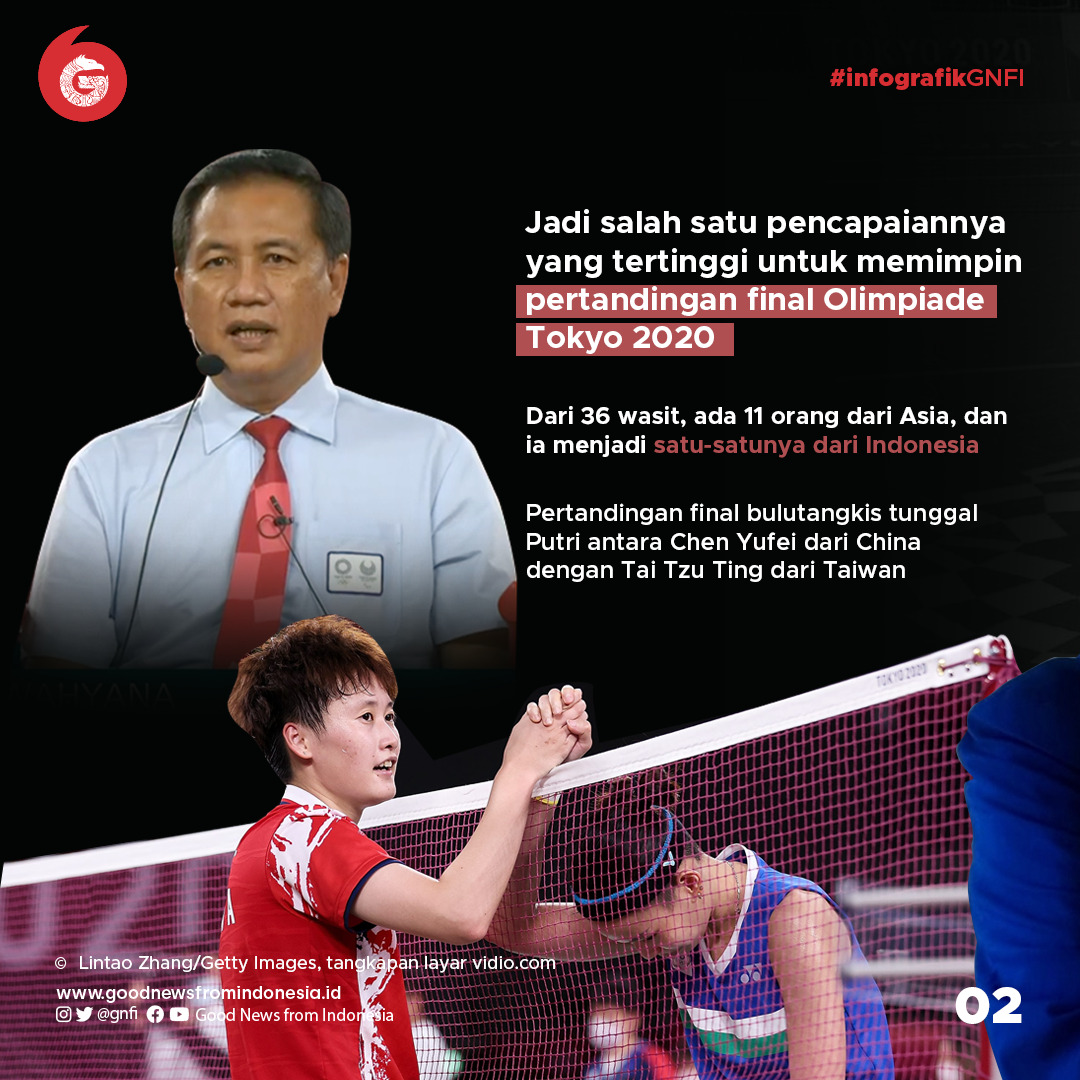 #infografikGNFI

Jadi salah satu pencapaiannya yang tertinggi untuk memimpin pertandingan final Olimpiade Tokyo 2020

Dari 36 wasit, ada 11 orang dari Asia, dan ia menjadi satu-satunya dari Indonesia

Pertandingan final bulutangkis tunggal Putri antara Chen Yufei dari China dengan Tai Tzu Ting dari Taiwan

TOKYO 2020

© Lintao Zhang/Getty Images, tangkapan layar vidio.com

www.goodnewsfromindonesia.id
@gnfi Good News from Indonesia

02