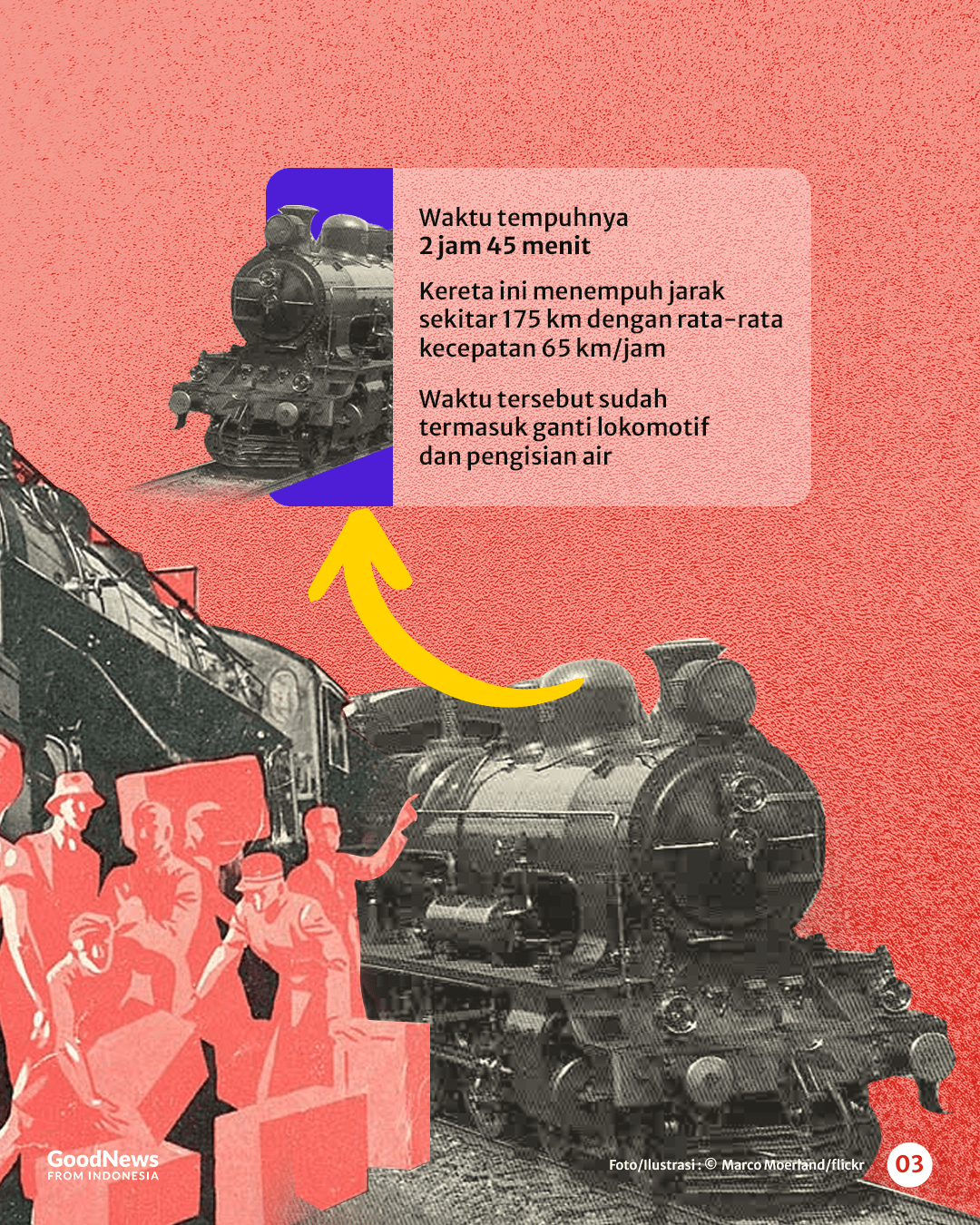 Waktu tempuhnya
2 jam 45 menit

Kereta ini menempuh jarak sekitar 175 km dengan rata-rata kecepatan 65 km/jam

Waktu tersebut sudah termasuk ganti lokomotif dan pengisian air

GoodNews
FROM INDONESIA

Foto/Ilustrasi : © Marco Moerland/flickr

03