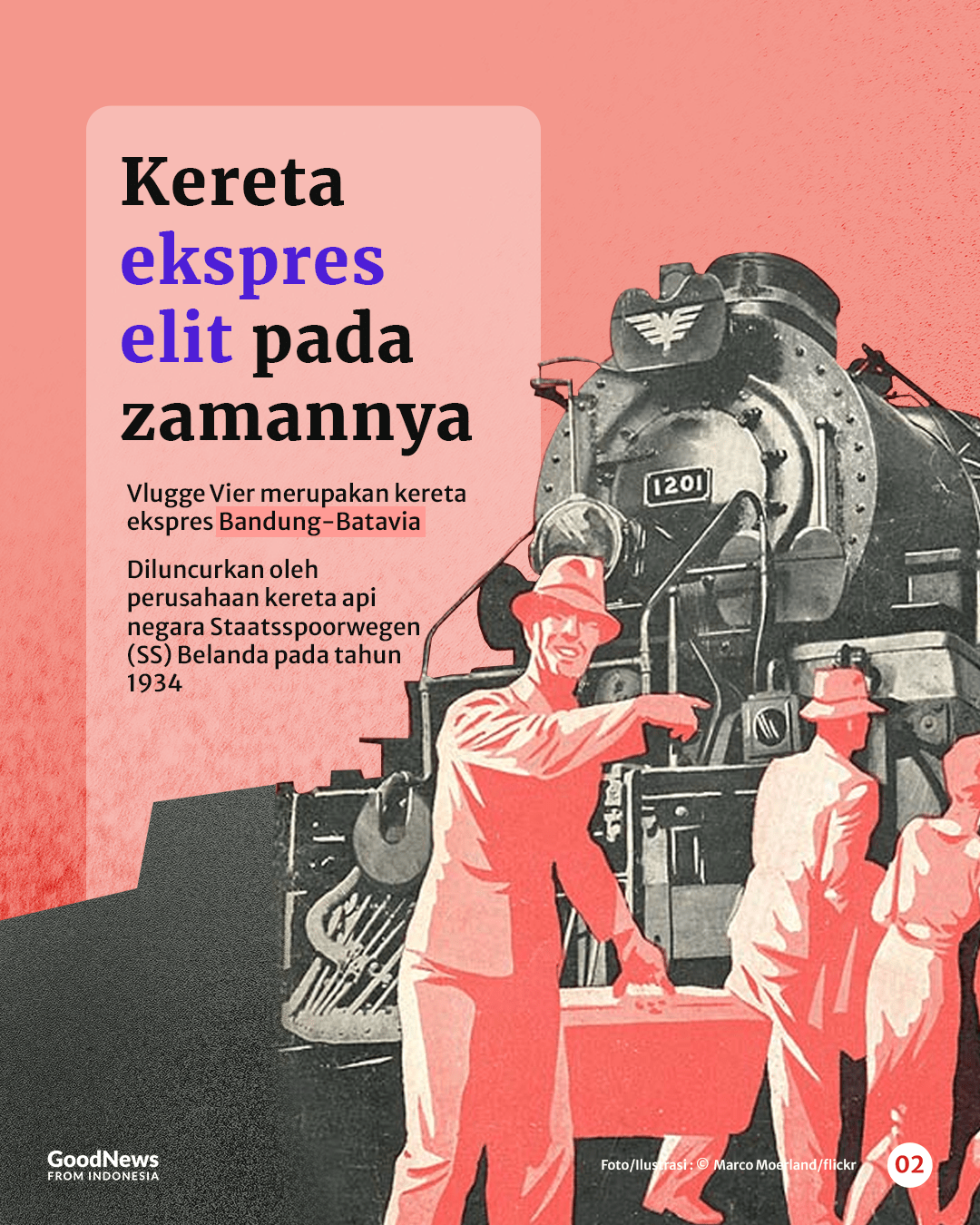 Kereta ekspres elit pada zamannya

Vlugge Vier merupakan kereta ekspres Bandung-Batavia

Diluncurkan oleh perusahaan kereta api negara Staatsspoorwegen (SS) Belanda pada tahun 1934

1201

GoodNews FROM INDONESIA

Foto/Ilustrasi : © Marco Moerland/flickr

02