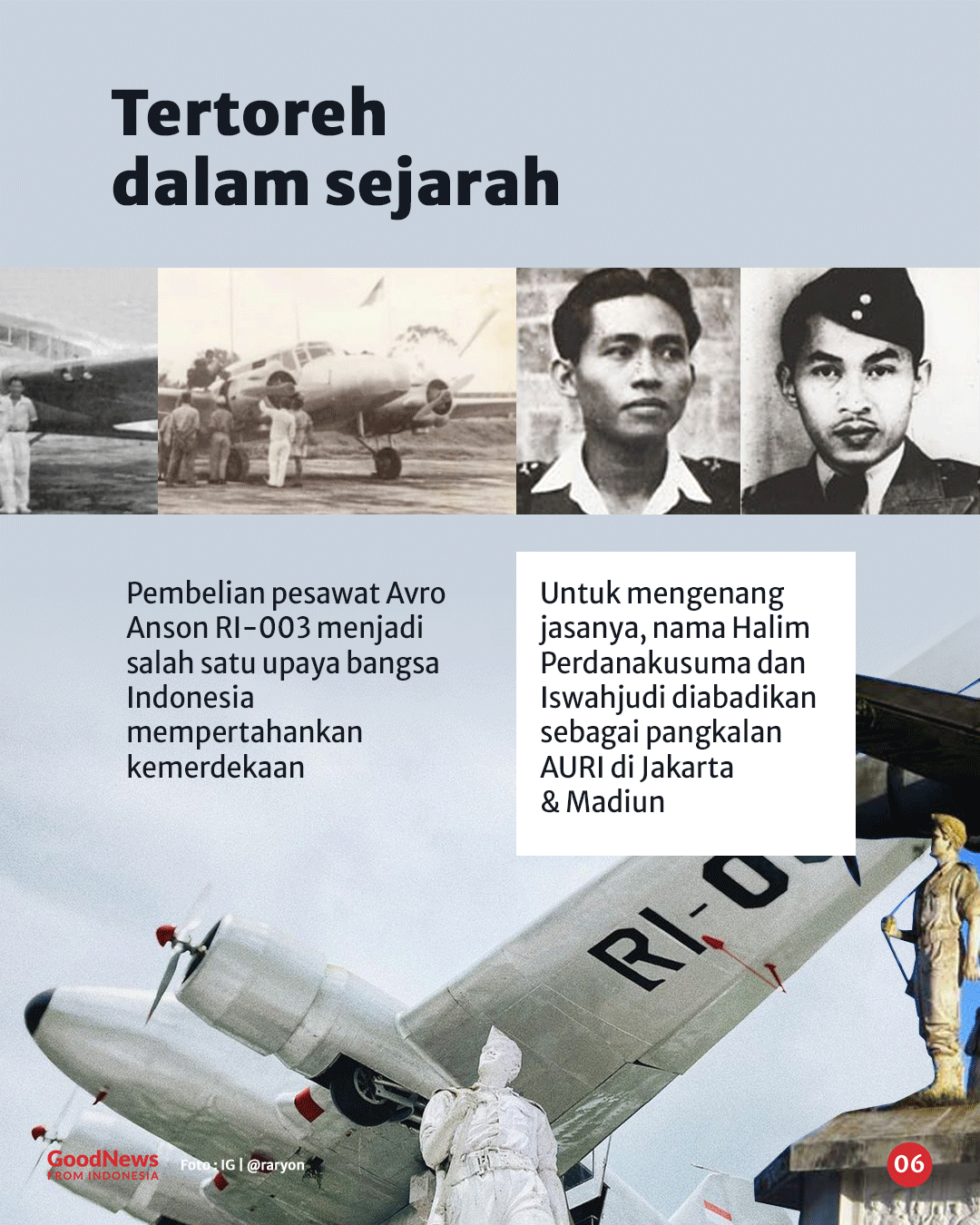 Tertoreh dalam sejarah

Pembelian pesawat Avro Anson RI-003 menjadi salah satu upaya bangsa Indonesia mempertahankan kemerdekaan

Untuk mengenang jasanya, nama Halim Perdanakusuma dan Iswahjudi diabadikan sebagai pangkalan AURI di Jakarta & Madiun

RI-0

GoodNews FROM INDONESIA

Foto : IG | @raryon

06