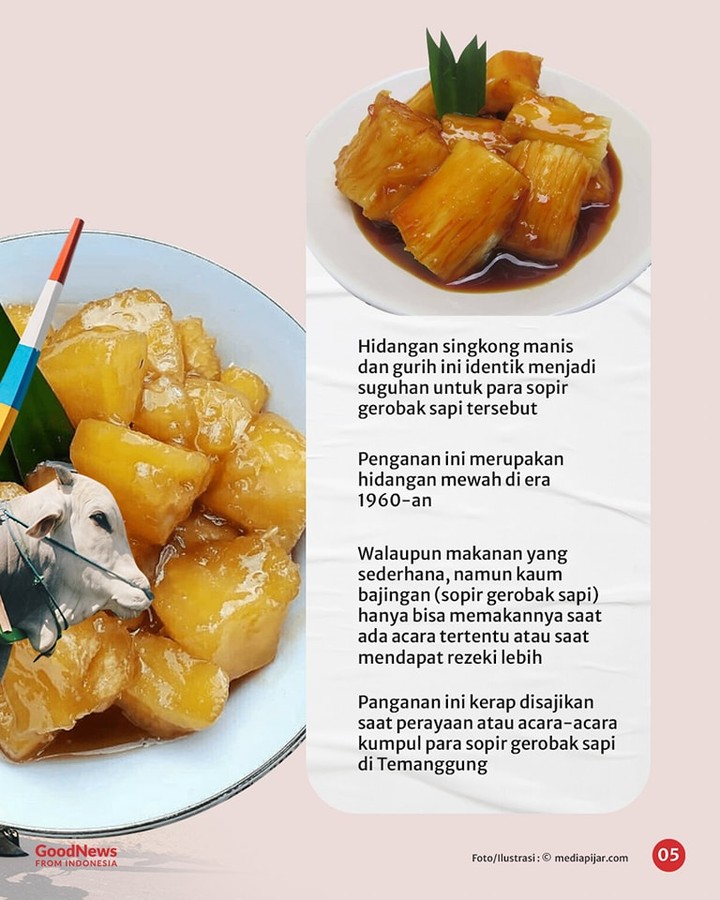 Hidangan singkong manis dan gurih ini identik menjadi suguhan untuk para sopir gerobak sapi tersebut

Penganan ini merupakan hidangan mewah di era 1960-an

Walaupun makanan yang sederhana, namun kaum bajingan (sopir gerobak sapi) hanya bisa memakannya saat ada acara tertentu atau saat mendapat rezeki lebih

Panganan ini kerap disajikan saat perayaan atau acara-acara kumpul para sopir gerobak sapi di Temanggung

GoodNews FROM INDONESIA

Foto/Ilustrasi : © mediapijar.com

05