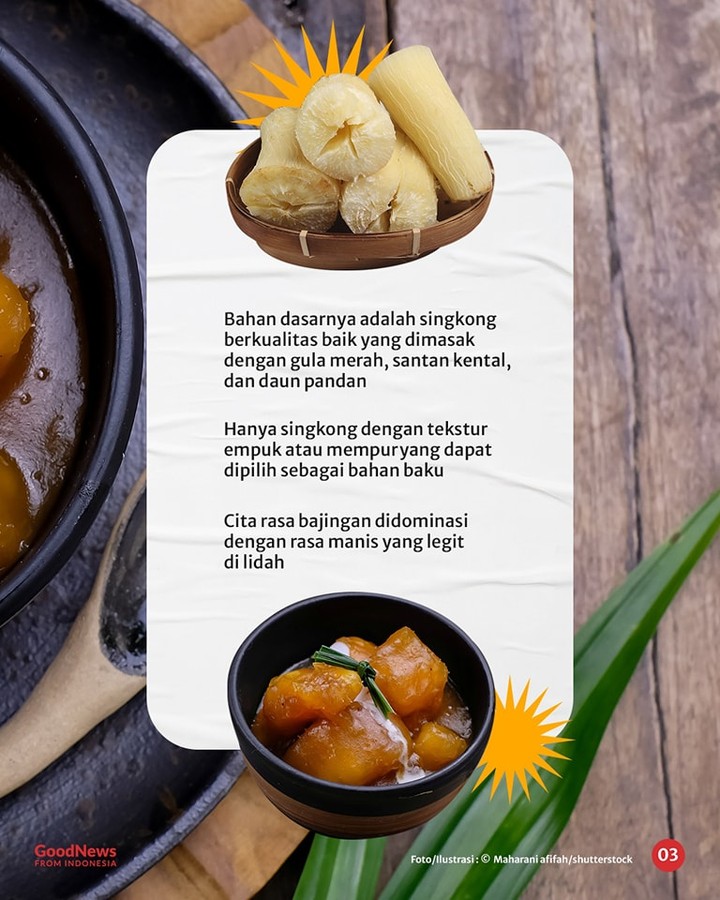 Bahan dasarnya adalah singkong berkualitas baik yang dimasak dengan gula merah, santan kental, dan daun pandan

Hanya singkong dengan tekstur empuk atau mempur yang dapat dipilih sebagai bahan baku

Cita rasa bajingan didominasi dengan rasa manis yang legit di lidah

GoodNews FROM INDONESIA

Foto/Ilustrasi : © Maharani afifah/shutterstock

03