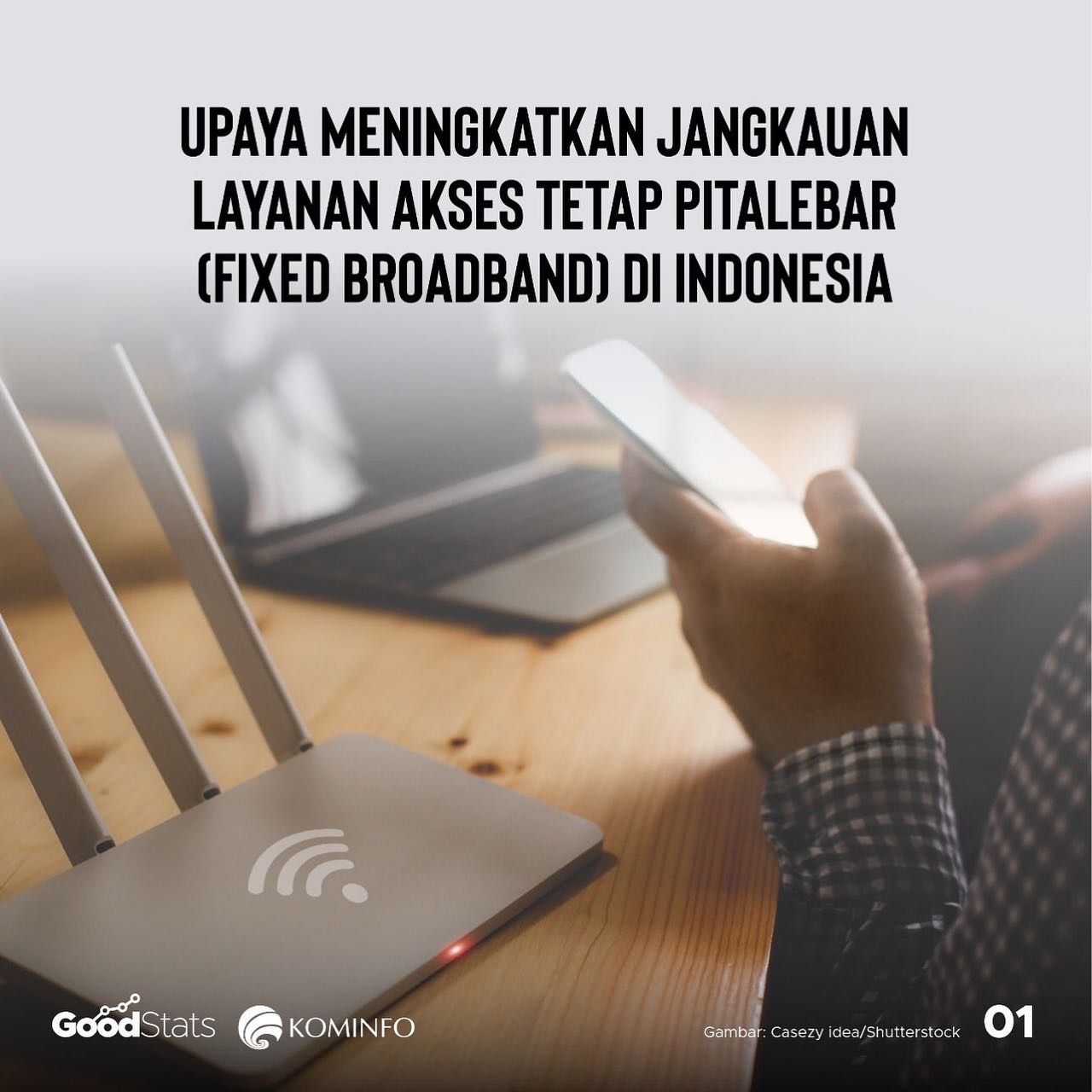 UPAYA MENINGKATKAN JANGKAUAN LAYANAN AKSES TETAP PITALEBAR (FIXED BROADBAND) DI INDONESIA

GoodStats KOMINFO

Gambar: Casezy idea/Shutterstock

01