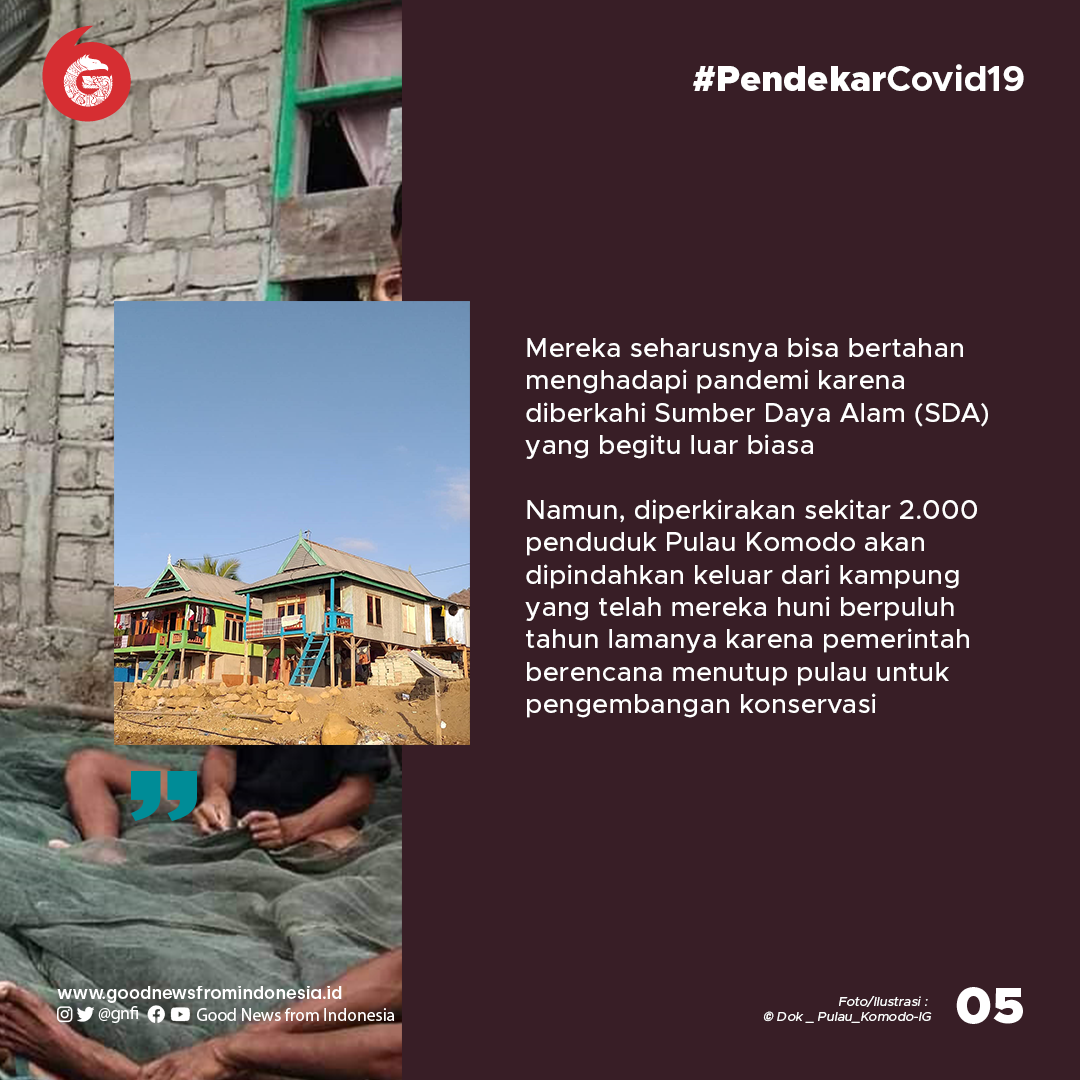 #PendekarCovid19

Mereka seharusnya bisa bertahan menghadapi pandemi karena diberkahi Sumber Daya Alam (SDA) yang begitu luar biasa

Namun, diperkirakan sekitar 2.000 penduduk Pulau Komodo akan dipindahkan keluar dari kampung yang telah mereka huni berpuluh tahun lamanya karena pemerintah berencana menutup pulau untuk pengembangan konservasi

www.goodnewsfromindonesia.id
@gnfi Good News from Indonesia

Foto/Ilustrasi :
© Dok _ Pulau_Komodo-IG

05