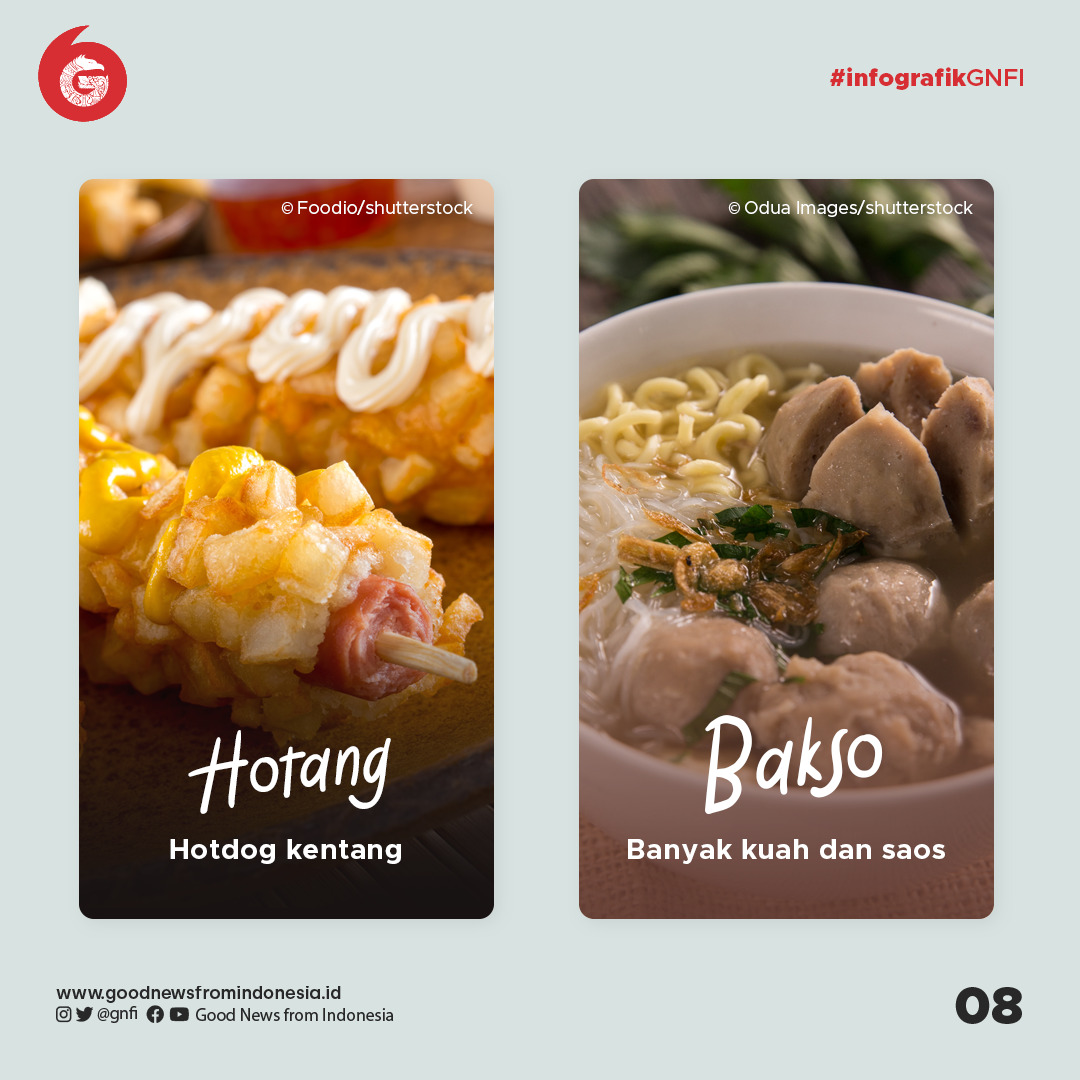 #infografikGNFI

© Foodio/shutterstock

Hotang

Hotdog kentang

© Odua Images/shutterstock

Bakso

Banyak kuah dan saos

www.goodnewsfromindonesia.id
@gnfi Good News from Indonesia

08